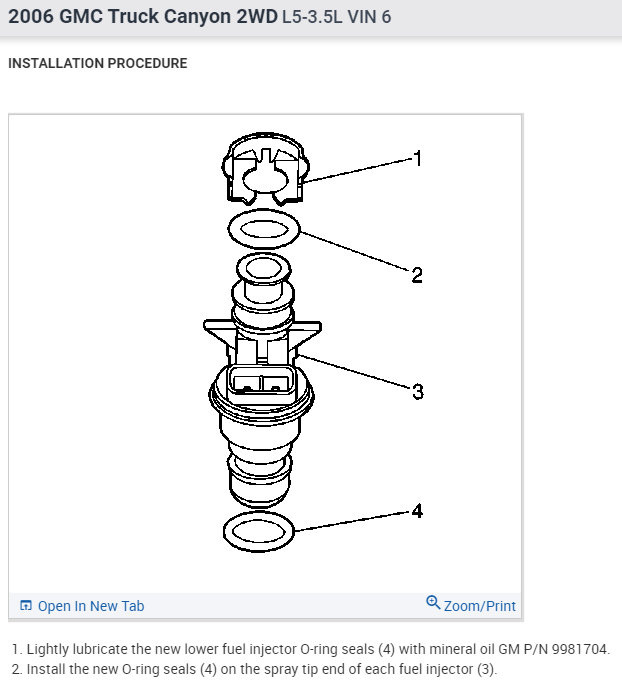 2006 GMC Truck Canyon 2WD L5-3.5L VIN 6

INSTALLATION PROCEDURE

1

2

3

4

Open In New Tab

Zoom/Print

1. Lightly lubricate the new lower fuel injector O-ring seals (4) with mineral oil GM P/N 9981704.
2. Install the new O-ring seals (4) on the spray tip end of each fuel injector (3).