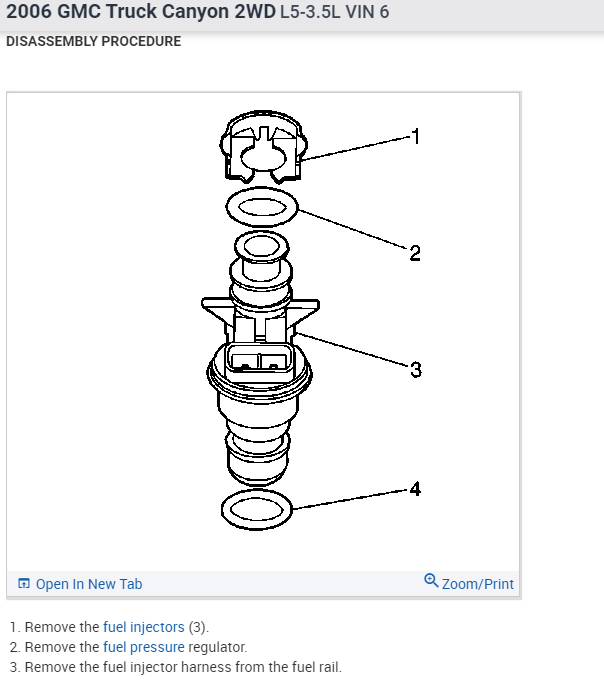 2006 GMC Truck Canyon 2WD L5-3.5L VIN 6

DISASSEMBLY PROCEDURE

1
2
3
4

Open In New Tab

Zoom/Print

1. Remove the fuel injectors (3).
2. Remove the fuel pressure regulator.
3. Remove the fuel injector harness from the fuel rail.