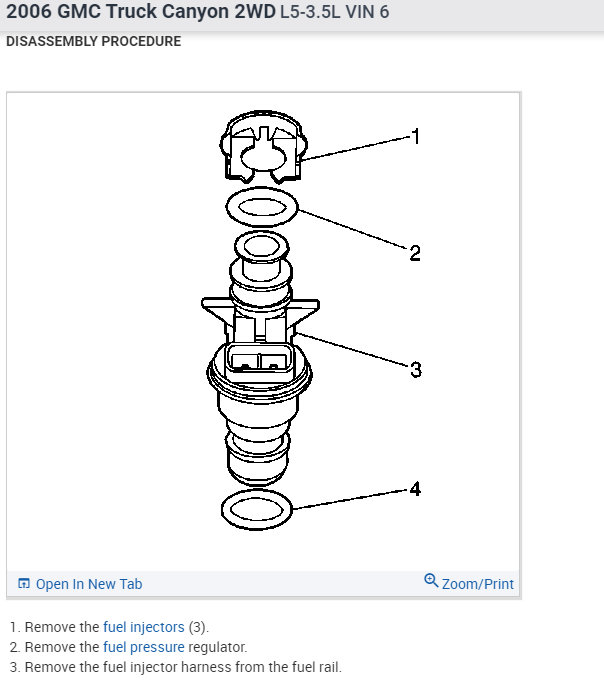 2006 GMC Truck Canyon 2WD L5-3.5L VIN 6

DISASSEMBLY PROCEDURE

1
2
3
4

Open In New Tab

Zoom/Print

1. Remove the fuel injectors (3).
2. Remove the fuel pressure regulator.
3. Remove the fuel injector harness from the fuel rail.