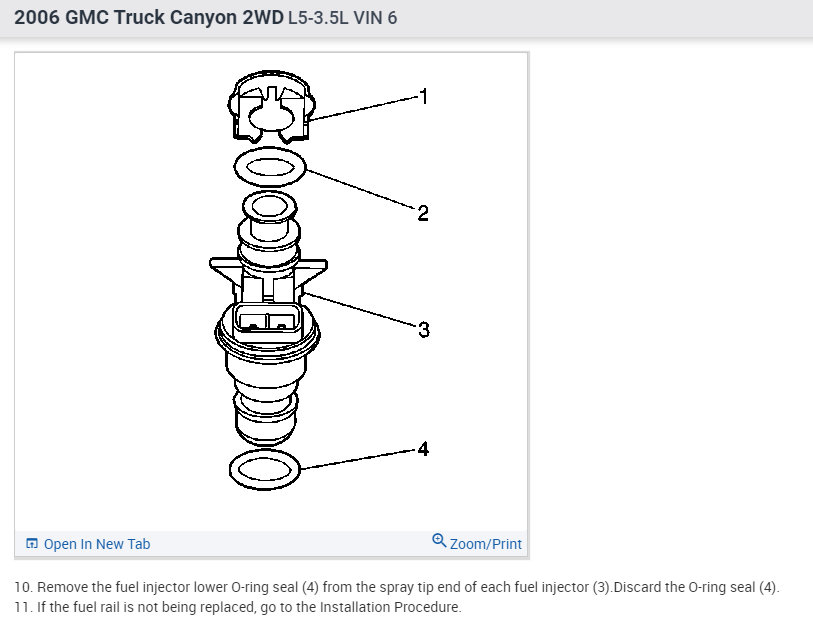 2006 GMC Truck Canyon 2WD L5-3.5L VIN 6

1

2

3

4

Open In New Tab

Zoom/Print

10. Remove the fuel injector lower O-ring seal (4) from the spray tip end of each fuel injector (3).Discard the O-ring seal (4).
11. If the fuel rail is not being replaced, go to the Installation Procedure.