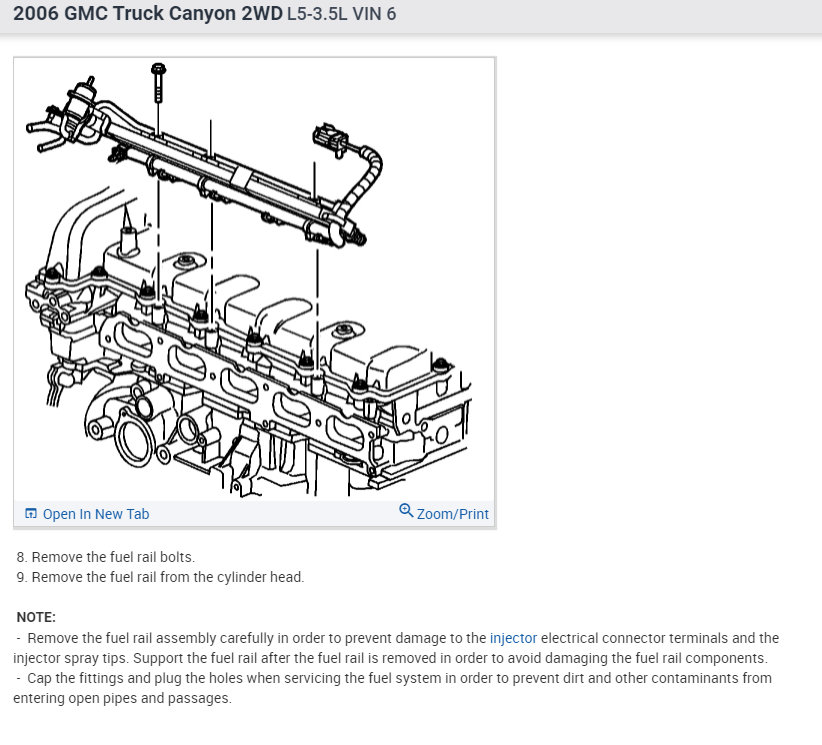 2006 GMC Truck Canyon 2WD L5-3.5L VIN 6

Open In New Tab

Zoom/Print

8. Remove the fuel rail bolts.
9. Remove the fuel rail from the cylinder head.

NOTE:
- Remove the fuel rail assembly carefully in order to prevent damage to the injector electrical connector terminals and the injector spray tips. Support the fuel rail after the fuel rail is removed in order to avoid damaging the fuel rail components.
- Cap the fittings and plug the holes when servicing the fuel system in order to prevent dirt and other contaminants from entering open pipes and passages.