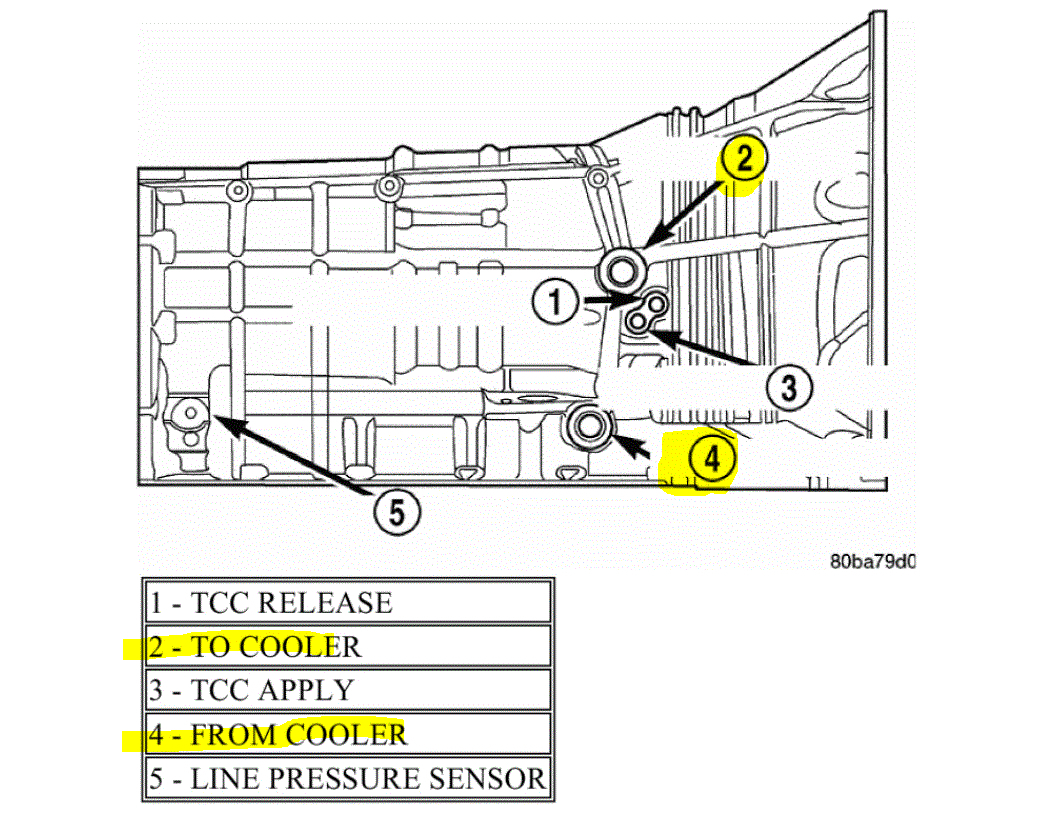 2

1

3

4

5

80ba79d0

| 1 - TCC RELEASE |
|---|
| 2 - TO COOLER |
| 3 - TCC APPLY |
| 4 - FROM COOLER |
| 5 - LINE PRESSURE SENSOR |