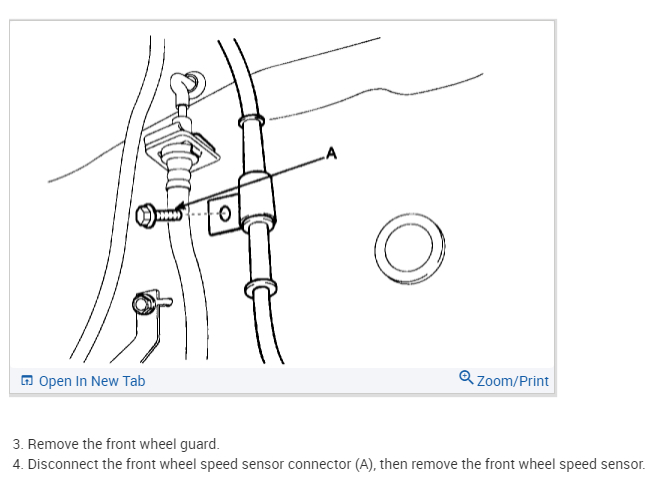 A

Open In New Tab

Zoom/Print

3. Remove the front wheel guard.
4. Disconnect the front wheel speed sensor connector (A), then remove the front wheel speed sensor.