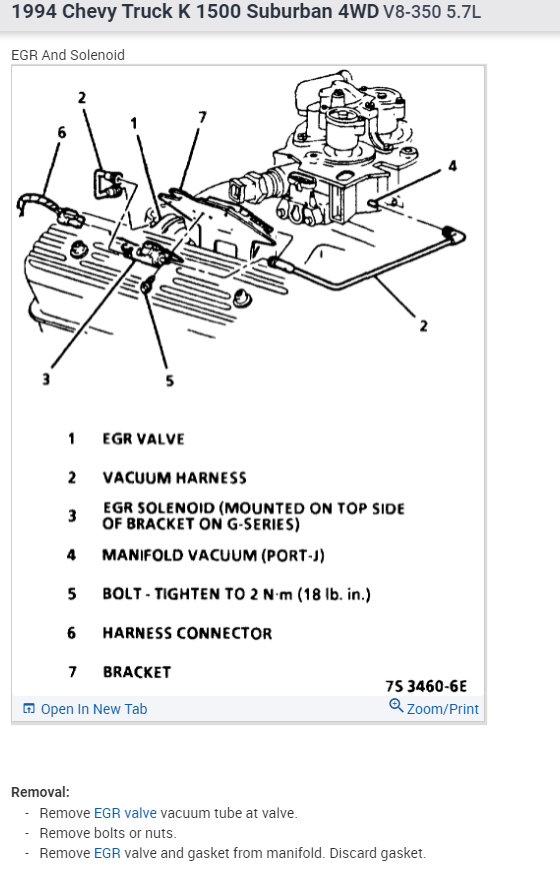 1994 Chevy Truck K 1500 Suburban 4WD V8-350 5.7L

EGR And Solenoid

2
6
1
7
4
2
3
5

1 EGR VALVE

2 VACUUM HARNESS

3 EGR SOLENOID (MOUNTED ON TOP SIDE OF BRACKET ON G-SERIES)

4 MANIFOLD VACUUM (PORT-J)

5 BOLT - TIGHTEN TO 2 N·m (18 lb. in.)

6 HARNESS CONNECTOR

7 BRACKET

7S 3460-6E

Open In New Tab
Zoom/Print

Removal:

- Remove EGR valve vacuum tube at valve.
- Remove bolts or nuts.
- Remove EGR valve and gasket from manifold. Discard gasket.