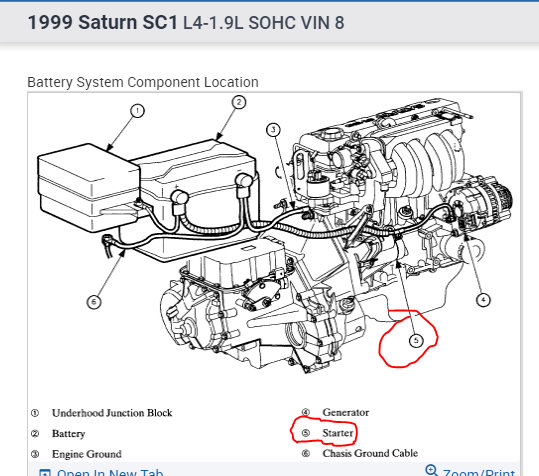 1999 Saturn SC1 L4-1.9L SOHC VIN 8

Battery System Component Location

1
2
3
4
5
6

① Underhood Junction Block
② Battery
③ Engine Ground
④ Generator
⑤ Starter
⑥ Chasis Ground Cable

Open In New Tab
Zoom/Print