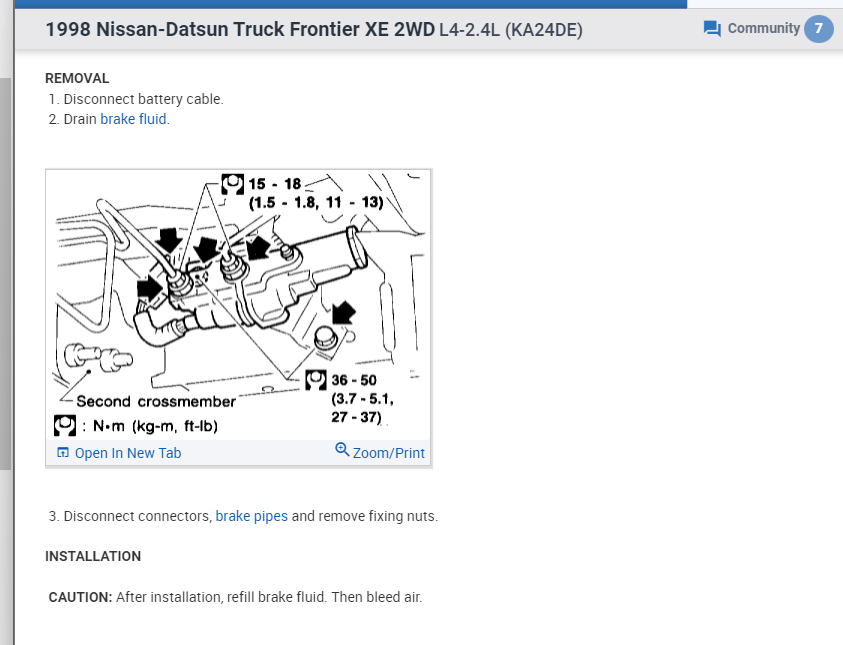 1998 Nissan-Datsun Truck Frontier XE 2WD L4-2.4L (KA24DE)

Community 7

REMOVAL
1. Disconnect battery cable.
2. Drain brake fluid.

15 - 18 (1.5 - 1.8, 11 - 13)

36 - 50 (3.7 - 5.1, 27 - 37)

Second crossmember

: N•m (kg-m, ft-lb)

Open In New Tab

Zoom/Print

3. Disconnect connectors, brake pipes and remove fixing nuts.

INSTALLATION

CAUTION: After installation, refill brake fluid. Then bleed air.