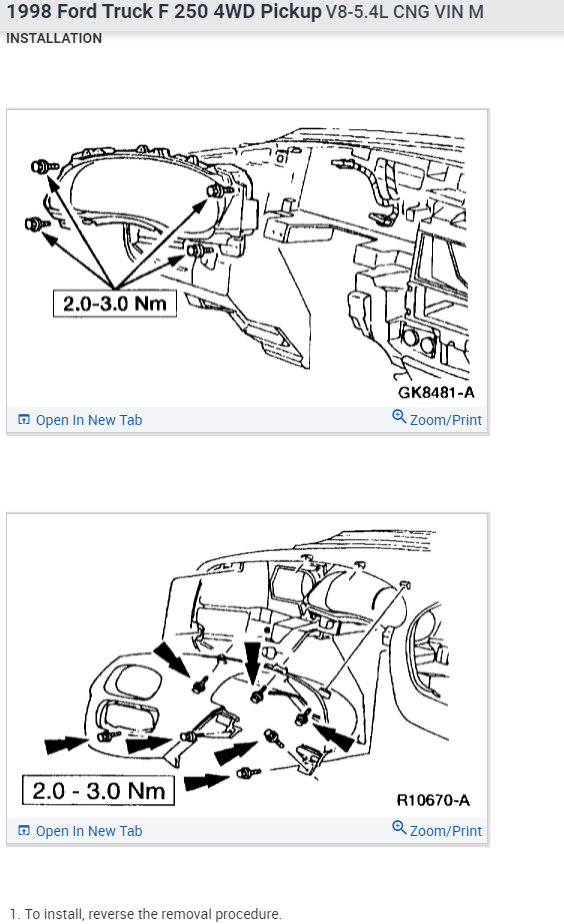 1998 Ford Truck F 250 4WD Pickup V8-5.4L CNG VIN M
INSTALLATION

2.0-3.0 Nm

GK8481-A

Open In New Tab
Zoom/Print

2.0 - 3.0 Nm

R10670-A

Open In New Tab
Zoom/Print

1. To install, reverse the removal procedure.