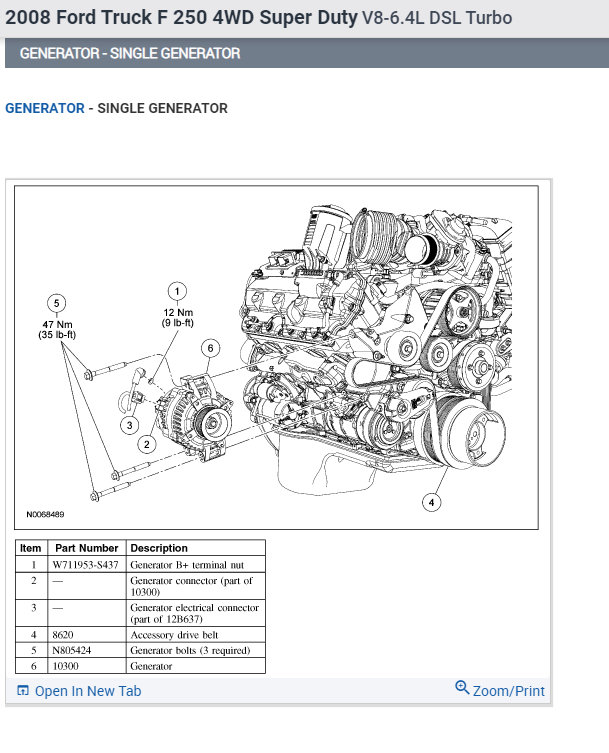 2008 Ford Truck F 250 4WD Super Duty V8-6.4L DSL Turbo

GENERATOR - SINGLE GENERATOR

GENERATOR - SINGLE GENERATOR

5
47 Nm
(35 lb-ft)

1
12 Nm
(9 lb-ft)

6

3

2

4

N0068489

| Item | Part Number | Description |
|---|---|---|
| 1 | W711953-S437 | Generator B+ terminal nut |
| 2 | — | Generator connector (part of 10300) |
| 3 | — | Generator electrical connector (part of 12B637) |
| 4 | 8620 | Accessory drive belt |
| 5 | N805424 | Generator bolts (3 required) |
| 6 | 10300 | Generator |

Open In New Tab

Zoom/Print