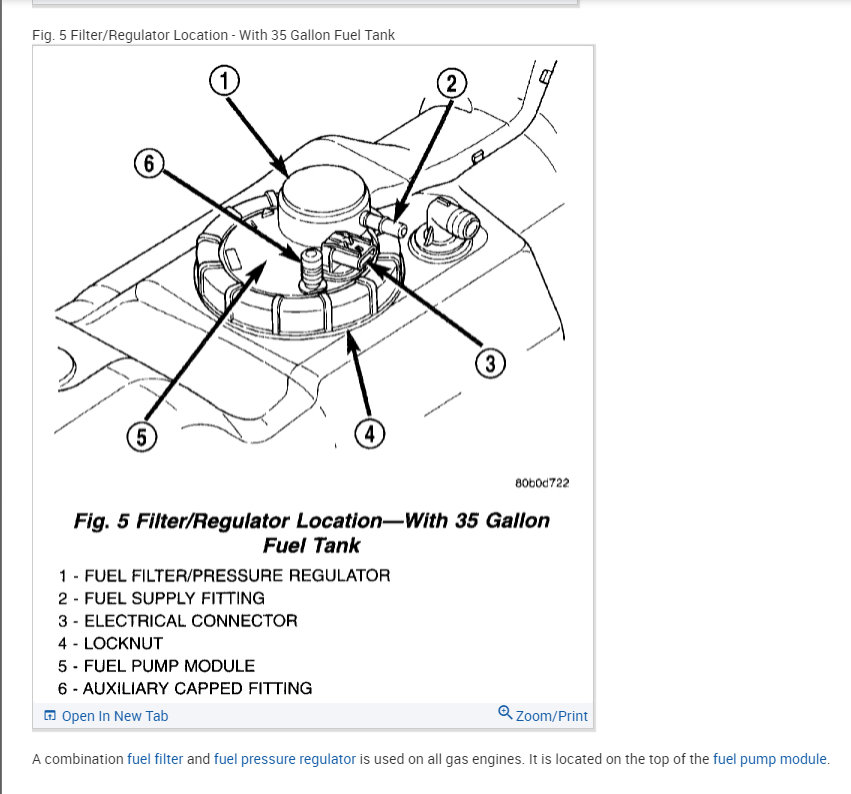 Fig. 5 Filter/Regulator Location - With 35 Gallon Fuel Tank

1
2
6
3
5
4

80b0d722

Fig. 5 Filter/Regulator Location—With 35 Gallon Fuel Tank

1 - FUEL FILTER/PRESSURE REGULATOR
2 - FUEL SUPPLY FITTING
3 - ELECTRICAL CONNECTOR
4 - LOCKNUT
5 - FUEL PUMP MODULE
6 - AUXILIARY CAPPED FITTING

Open In New Tab
Zoom/Print

A combination fuel filter and fuel pressure regulator is used on all gas engines. It is located on the top of the fuel pump module.