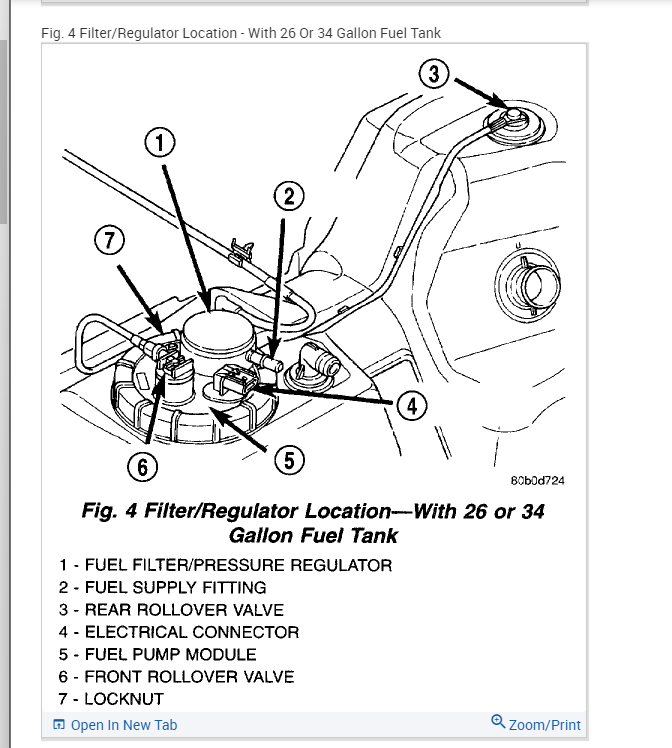 Fig. 4 Filter/Regulator Location - With 26 Or 34 Gallon Fuel Tank

3
1
2
7
4
6
5
80b0d724

Fig. 4 Filter/Regulator Location—With 26 or 34 Gallon Fuel Tank

1 - FUEL FILTER/PRESSURE REGULATOR
2 - FUEL SUPPLY FITTING
3 - REAR ROLLOVER VALVE
4 - ELECTRICAL CONNECTOR
5 - FUEL PUMP MODULE
6 - FRONT ROLLOVER VALVE
7 - LOCKNUT

Open In New Tab
Zoom/Print