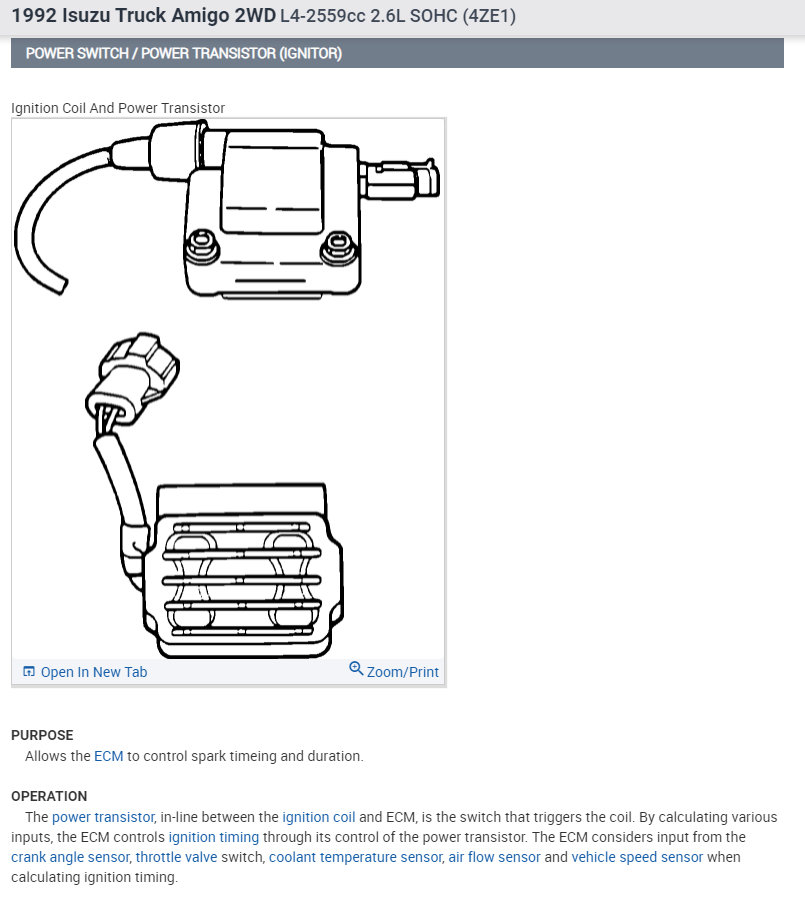 1992 Isuzu Truck Amigo 2WD L4-2559cc 2.6L SOHC (4ZE1)

POWER SWITCH / POWER TRANSISTOR (IGNITOR)

Ignition Coil And Power Transistor

Open In New Tab

Zoom/Print

PURPOSE

Allows the ECM to control spark timeing and duration.

OPERATION

The power transistor, in-line between the ignition coil and ECM, is the switch that triggers the coil. By calculating various inputs, the ECM controls ignition timing through its control of the power transistor. The ECM considers input from the crank angle sensor, throttle valve switch, coolant temperature sensor, air flow sensor and vehicle speed sensor when calculating ignition timing.