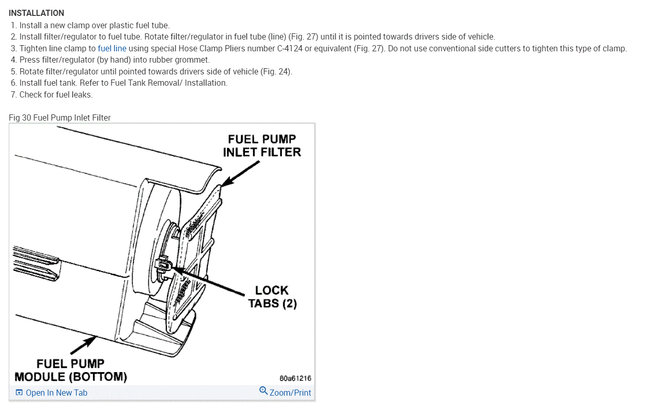 INSTALLATION

1. Install a new clamp over plastic fuel tube.
2. Install filter/regulator to fuel tube. Rotate filter/regulator in fuel tube (line) (Fig. 27) until it is pointed towards drivers side of vehicle.
3. Tighten line clamp to fuel line using special Hose Clamp Pliers number C-4124 or equivalent (Fig. 27). Do not use conventional side cutters to tighten this type of clamp.
4. Press filter/regulator (by hand) into rubber grommet.
5. Rotate filter/regulator until pointed towards drivers side of vehicle (Fig. 24).
6. Install fuel tank. Refer to Fuel Tank Removal/ Installation.
7. Check for fuel leaks.

Fig 30 Fuel Pump Inlet Filter

FUEL PUMP INLET FILTER

LOCK TABS (2)

FUEL PUMP MODULE (BOTTOM)

80a61216

Open In New Tab

Zoom/Print