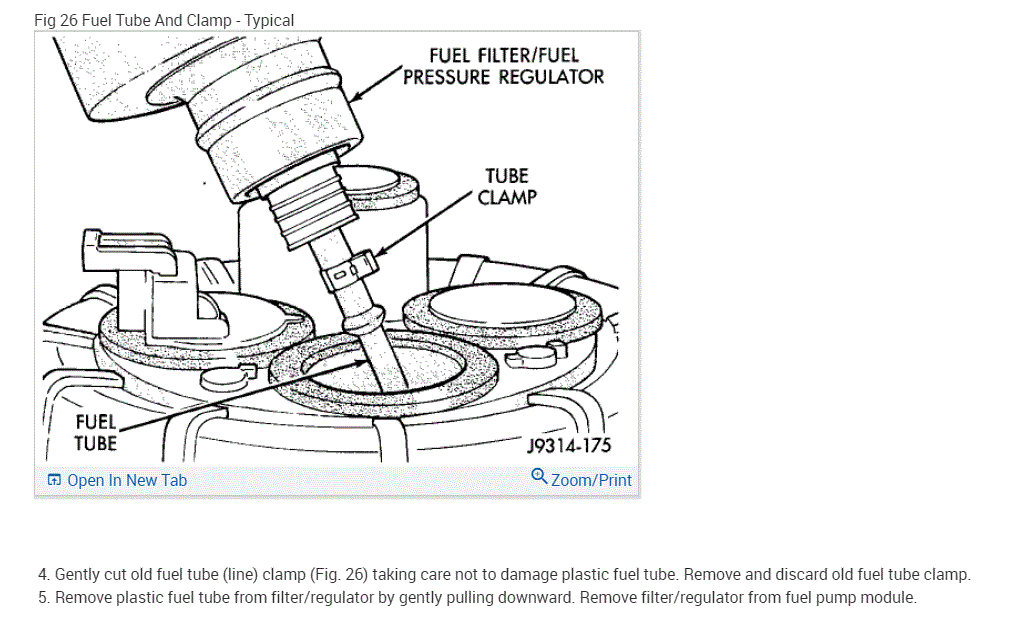 Fig 26 Fuel Tube And Clamp - Typical

FUEL FILTER/FUEL PRESSURE REGULATOR

TUBE CLAMP

FUEL TUBE

J9314-175

Open In New Tab

Zoom/Print

4. Gently cut old fuel tube (line) clamp (Fig. 26) taking care not to damage plastic fuel tube. Remove and discard old fuel tube clamp.
5. Remove plastic fuel tube from filter/regulator by gently pulling downward. Remove filter/regulator from fuel pump module.