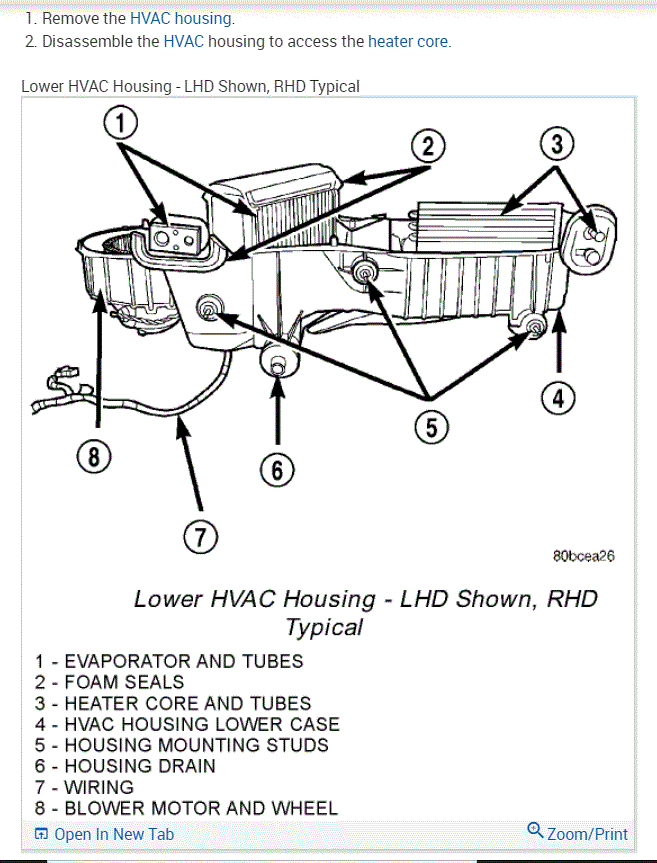 1. Remove the HVAC housing.
2. Disassemble the HVAC housing to access the heater core.

Lower HVAC Housing - LHD Shown, RHD Typical

1
2
3
4
5
6
7
8

80bcea26

Lower HVAC Housing - LHD Shown, RHD Typical

1 - EVAPORATOR AND TUBES
2 - FOAM SEALS
3 - HEATER CORE AND TUBES
4 - HVAC HOUSING LOWER CASE
5 - HOUSING MOUNTING STUDS
6 - HOUSING DRAIN
7 - WIRING
8 - BLOWER MOTOR AND WHEEL

Open In New Tab
Zoom/Print