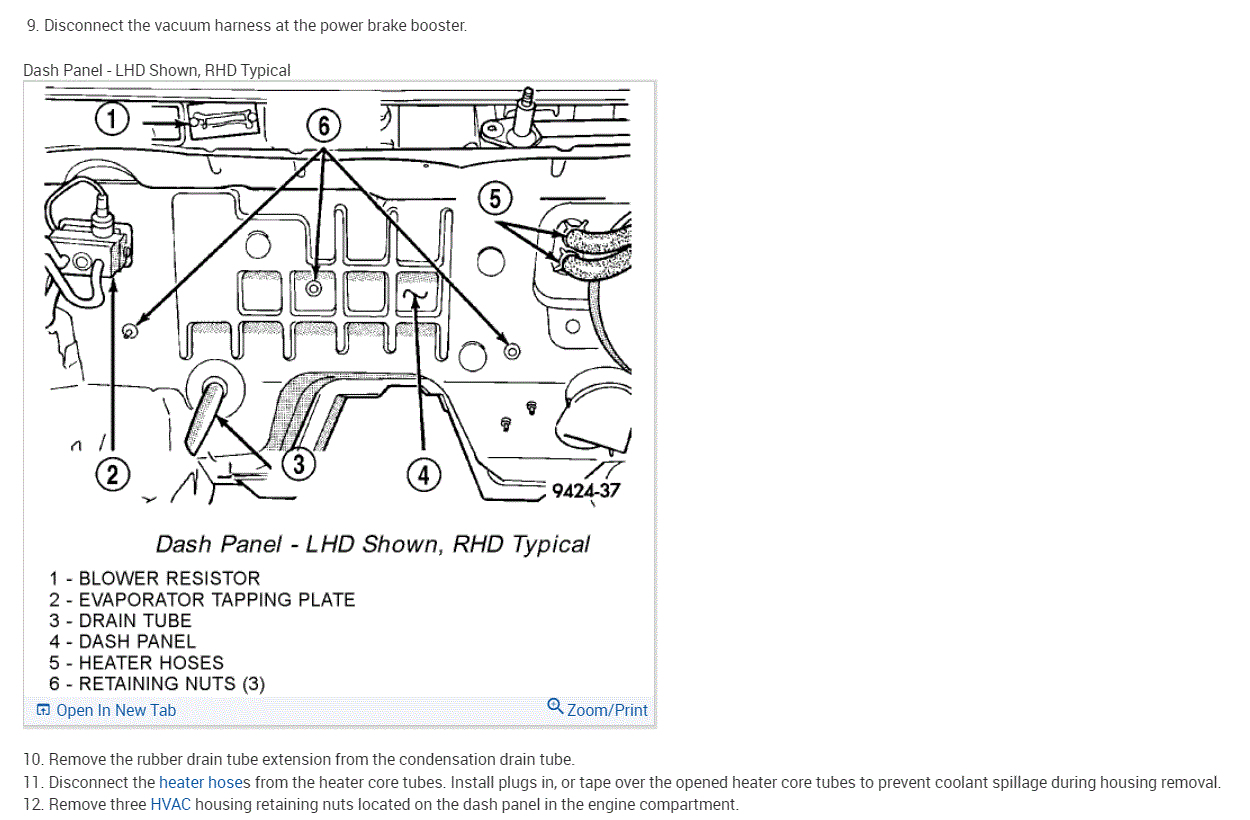 9. Disconnect the vacuum harness at the power brake booster.

Dash Panel - LHD Shown, RHD Typical

1

6

5

2

3

4

9424-37

Dash Panel - LHD Shown, RHD Typical

1 - BLOWER RESISTOR
2 - EVAPORATOR TAPPING PLATE
3 - DRAIN TUBE
4 - DASH PANEL
5 - HEATER HOSES
6 - RETAINING NUTS (3)

Open In New Tab

Zoom/Print

10. Remove the rubber drain tube extension from the condensation drain tube.
11. Disconnect the heater hoses from the heater core tubes. Install plugs in, or tape over the opened heater core tubes to prevent coolant spillage during housing removal.
12. Remove three HVAC housing retaining nuts located on the dash panel in the engine compartment.