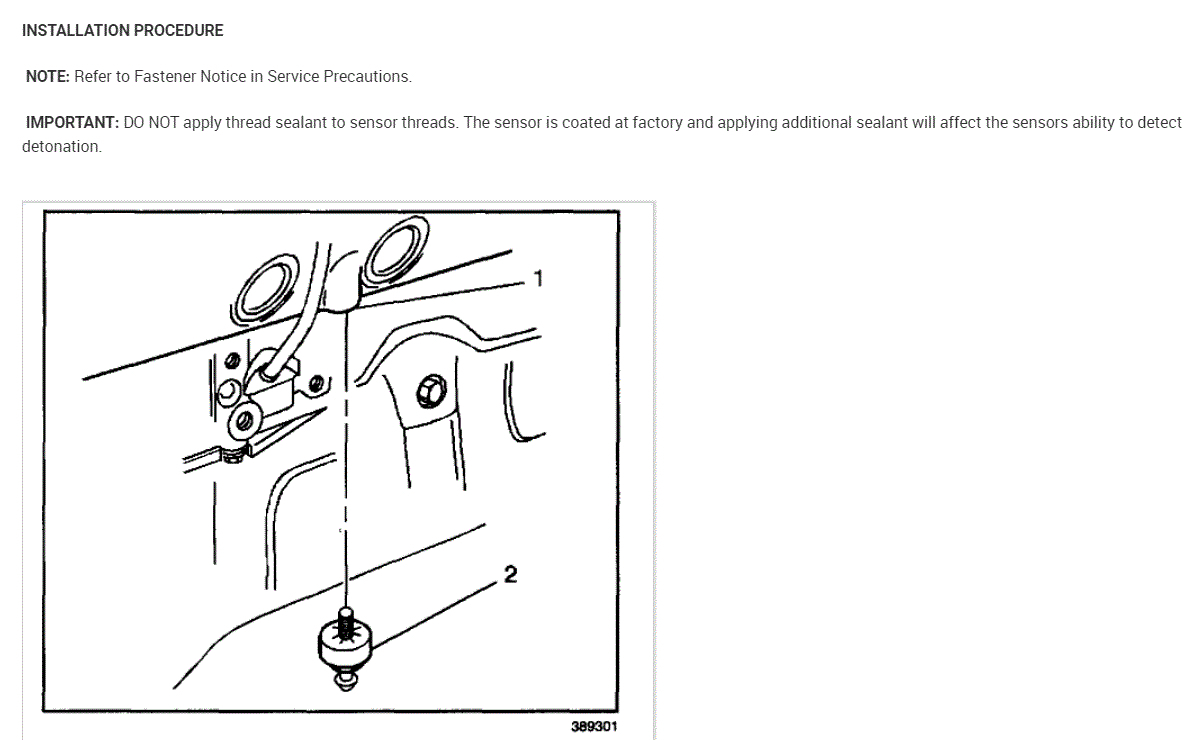 INSTALLATION PROCEDURE

NOTE: Refer to Fastener Notice in Service Precautions.

IMPORTANT: DO NOT apply thread sealant to sensor threads. The sensor is coated at factory and applying additional sealant will affect the sensors ability to detect detonation.

1

2

389301