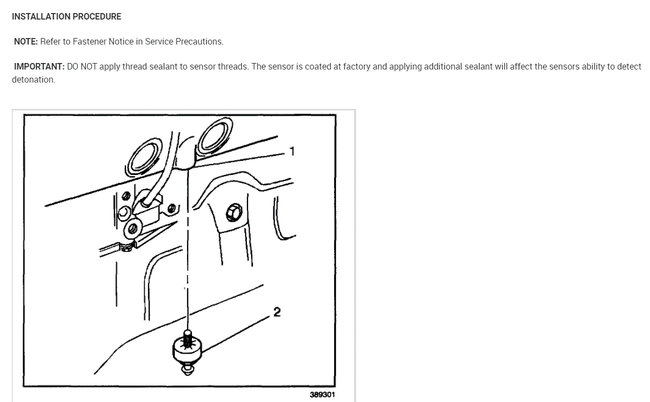 INSTALLATION PROCEDURE

NOTE: Refer to Fastener Notice in Service Precautions.

IMPORTANT: DO NOT apply thread sealant to sensor threads. The sensor is coated at factory and applying additional sealant will affect the sensors ability to detect detonation.

1

2

389301