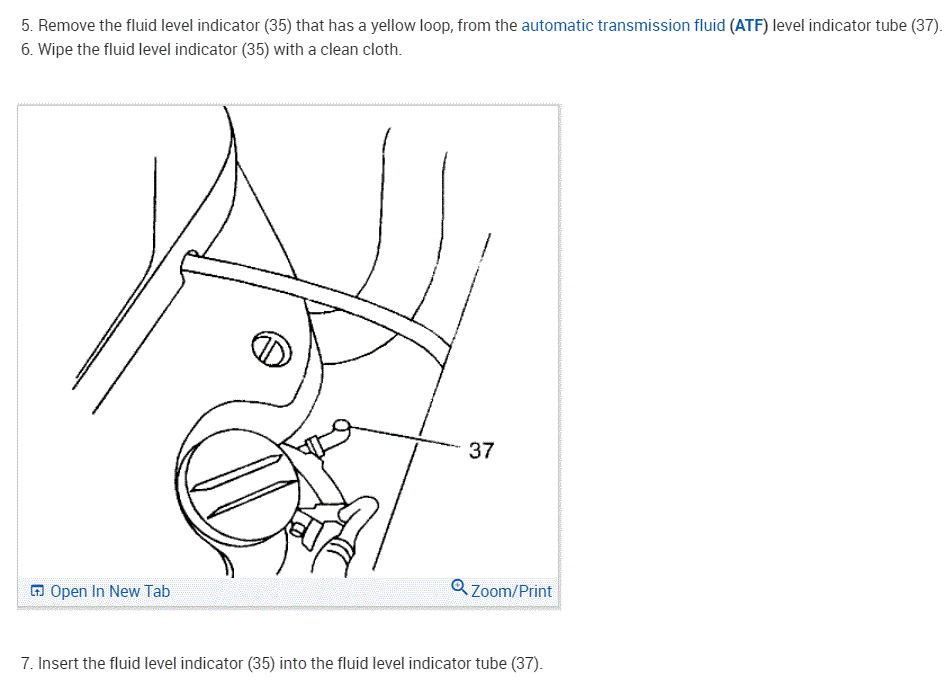 5. Remove the fluid level indicator (35) that has a yellow loop, from the automatic transmission fluid (ATF) level indicator tube (37).
6. Wipe the fluid level indicator (35) with a clean cloth.

37

Open In New Tab
Zoom/Print

7. Insert the fluid level indicator (35) into the fluid level indicator tube (37).