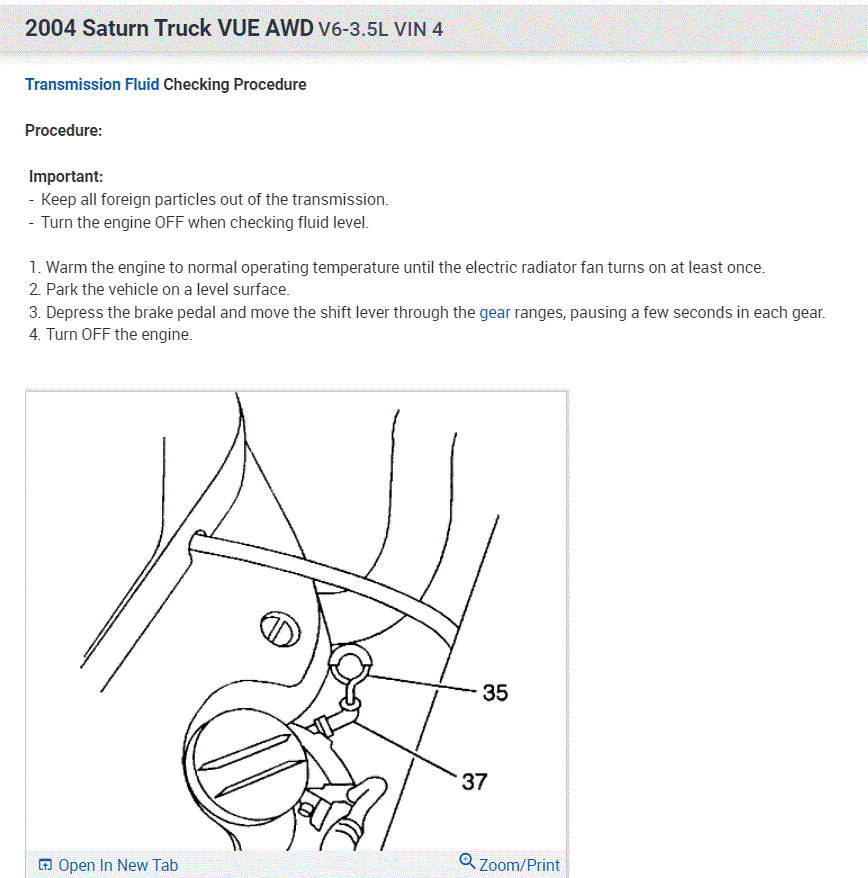 2004 Saturn Truck VUE AWD V6-3.5L VIN 4

Transmission Fluid Checking Procedure

Procedure:

Important:
- Keep all foreign particles out of the transmission.
- Turn the engine OFF when checking fluid level.

1. Warm the engine to normal operating temperature until the electric radiator fan turns on at least once.
2. Park the vehicle on a level surface.
3. Depress the brake pedal and move the shift lever through the gear ranges, pausing a few seconds in each gear.
4. Turn OFF the engine.

35

37

Open In New Tab

Zoom/Print