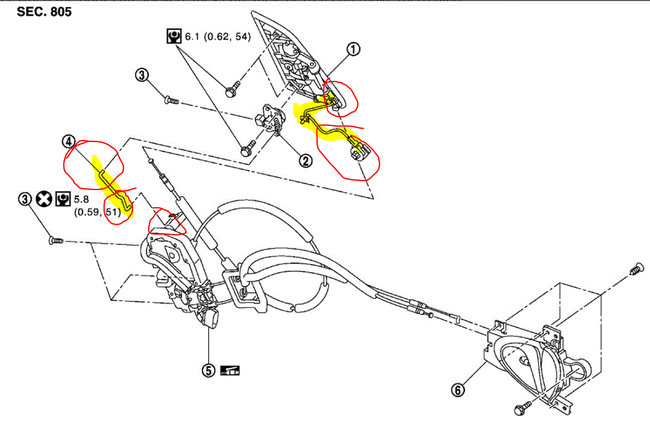 SEC. 805

6.1 (0.62, 54)

①

③

②

④

③ 5.8 (0.59, 51)

⑤

⑥