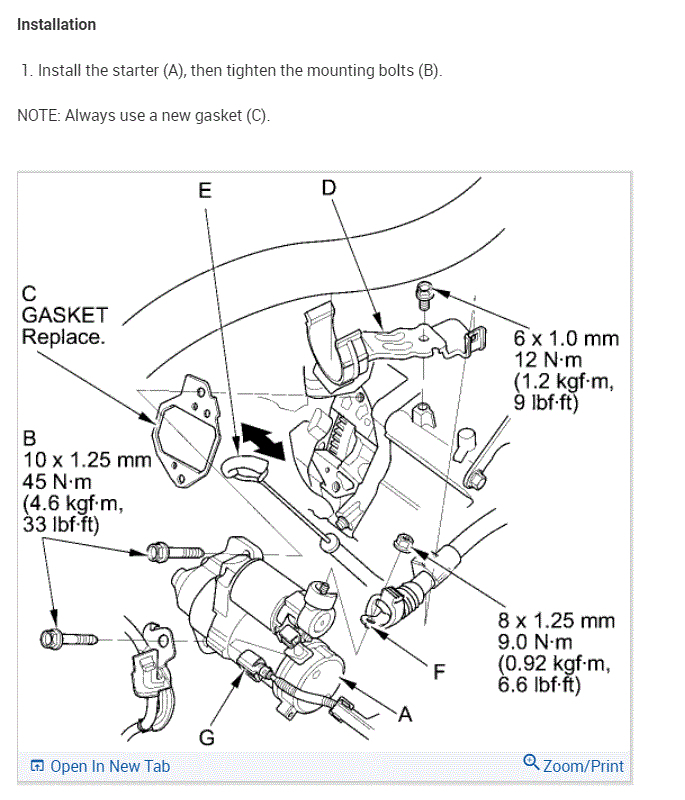 Installation

1. Install the starter (A), then tighten the mounting bolts (B).

NOTE: Always use a new gasket (C).

E

D

C
GASKET
Replace.

6 x 1.0 mm
12 N·m
(1.2 kgf·m,
9 lbf·ft)

B
10 x 1.25 mm
45 N·m
(4.6 kgf·m,
33 lbf·ft)

8 x 1.25 mm
9.0 N·m
(0.92 kgf·m,
6.6 lbf·ft)

F

A

G

Open In New Tab

Zoom/Print