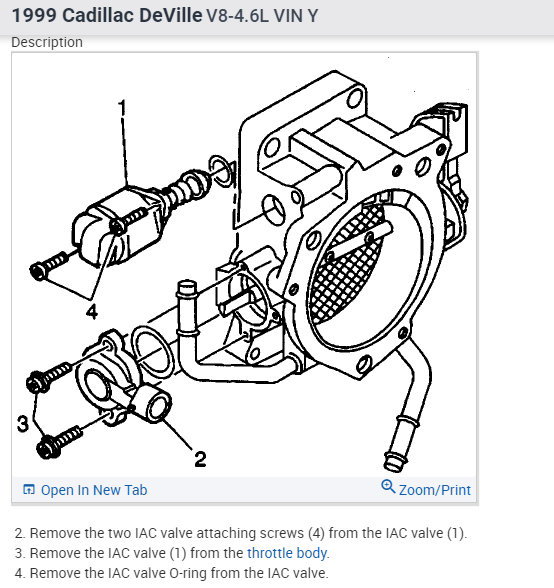 1999 Cadillac DeVille V8-4.6L VIN Y

Description

1

4

3

2

Open In New Tab

Zoom/Print

2. Remove the two IAC valve attaching screws (4) from the IAC valve (1).

3. Remove the IAC valve (1) from the throttle body.

4. Remove the IAC valve O-ring from the IAC valve.