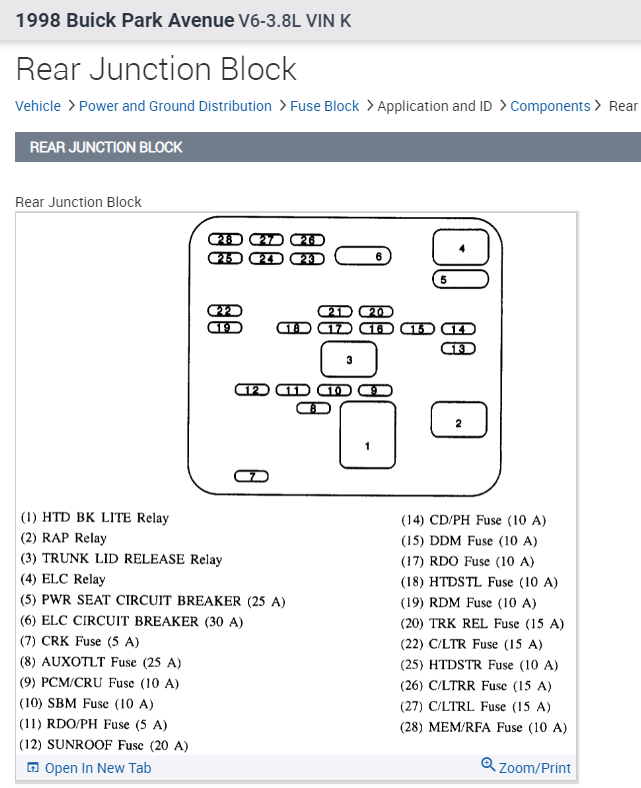 1998 Buick Park Avenue V6-3.8L VIN K

Rear Junction Block

Vehicle > Power and Ground Distribution > Fuse Block > Application and ID > Components > Rear

REAR JUNCTION BLOCK

Rear Junction Block

28 27 26
25 24 23 6 4
5
22 21 20
19 18 17 16 15 14
13
3
12 11 10 9
8
2
1
7

(1) HTD BK LITE Relay
(2) RAP Relay
(3) TRUNK LID RELEASE Relay
(4) ELC Relay
(5) PWR SEAT CIRCUIT BREAKER (25 A)
(6) ELC CIRCUIT BREAKER (30 A)
(7) CRK Fuse (5 A)
(8) AUXOTLT Fuse (25 A)
(9) PCM/CRU Fuse (10 A)
(10) SBM Fuse (10 A)
(11) RDO/PH Fuse (5 A)
(12) SUNROOF Fuse (20 A)

(14) CD/PH Fuse (10 A)
(15) DDM Fuse (10 A)
(17) RDO Fuse (10 A)
(18) HTDSTL Fuse (10 A)
(19) RDM Fuse (10 A)
(20) TRK REL Fuse (15 A)
(22) C/LTR Fuse (15 A)
(25) HTDSTR Fuse (10 A)
(26) C/LTRR Fuse (15 A)
(27) C/LTRL Fuse (15 A)
(28) MEM/RFA Fuse (10 A)

Open In New Tab
Zoom/Print