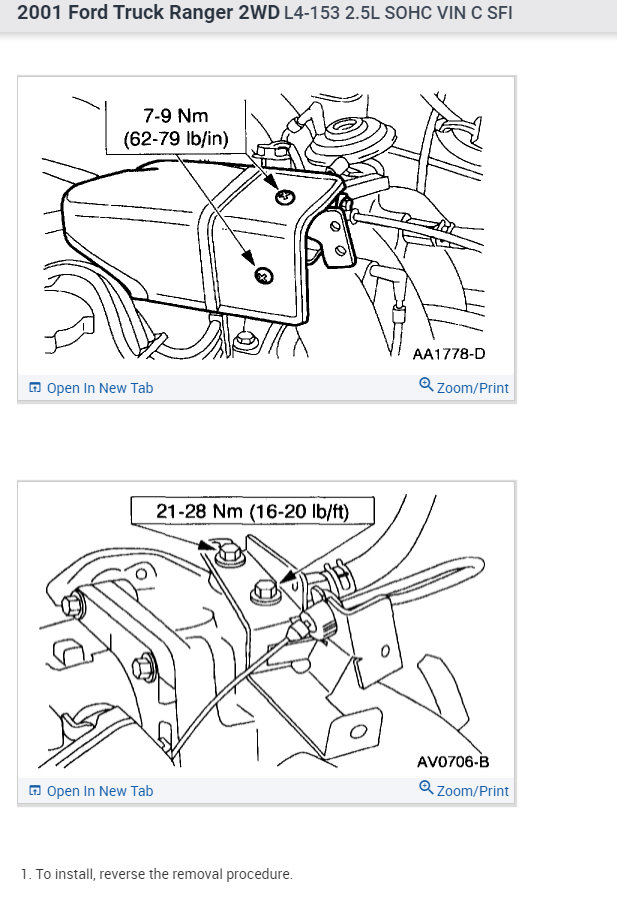 2001 Ford Truck Ranger 2WD L4-153 2.5L SOHC VIN C SFI

7-9 Nm (62-79 lb/in)

AA1778-D

Open In New Tab

Zoom/Print

21-28 Nm (16-20 lb/ft)

AV0706-B

Open In New Tab

Zoom/Print

1. To install, reverse the removal procedure.