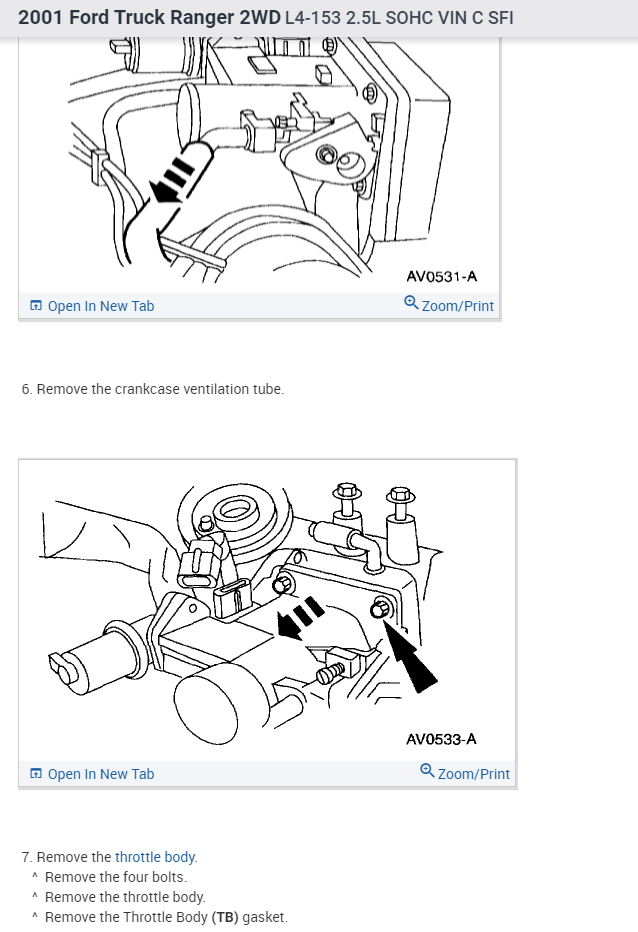 2001 Ford Truck Ranger 2WD L4-153 2.5L SOHC VIN C SFI

AV0531-A

Open In New Tab Zoom/Print

6. Remove the crankcase ventilation tube.

AV0533-A

Open In New Tab Zoom/Print

7. Remove the throttle body.
^ Remove the four bolts.
^ Remove the throttle body.
^ Remove the Throttle Body (TB) gasket.