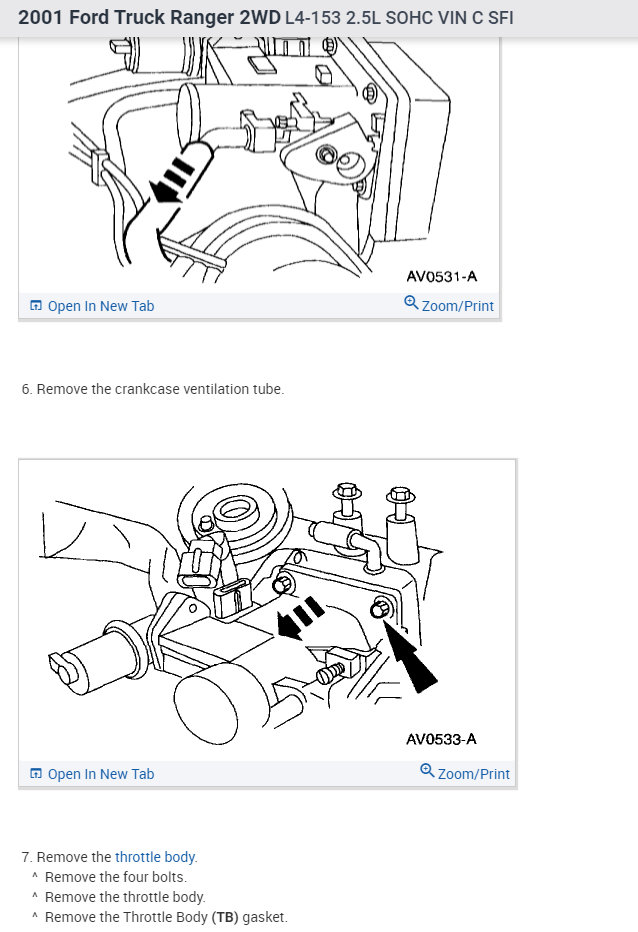 2001 Ford Truck Ranger 2WD L4-153 2.5L SOHC VIN C SFI

AV0531-A

Open In New Tab

Zoom/Print

6. Remove the crankcase ventilation tube.

AV0533-A

Open In New Tab

Zoom/Print

7. Remove the throttle body.
^ Remove the four bolts.
^ Remove the throttle body.
^ Remove the Throttle Body (TB) gasket.