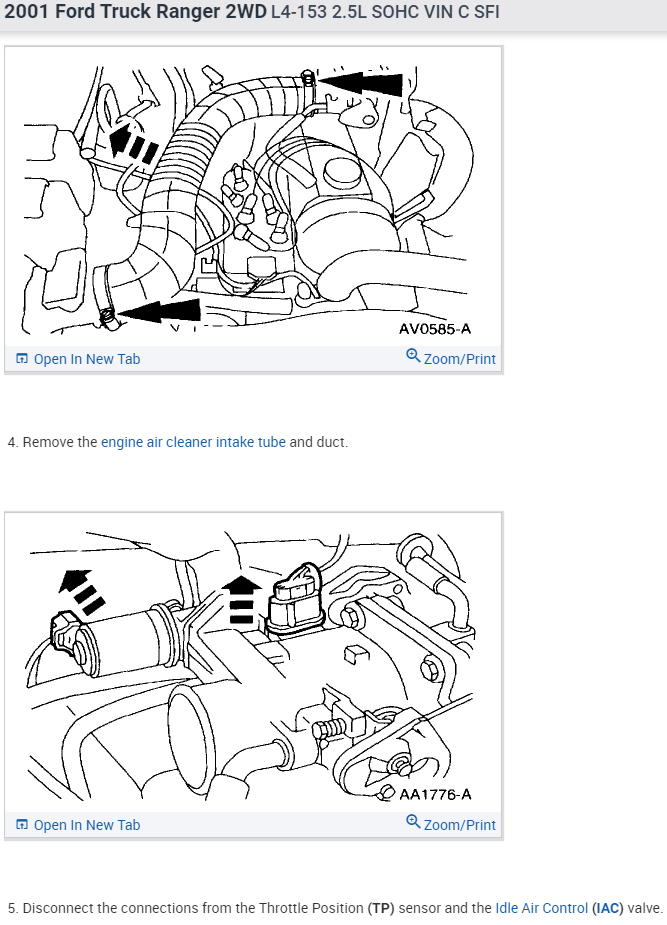 2001 Ford Truck Ranger 2WD L4-153 2.5L SOHC VIN C SFI

AV0585-A

Open In New Tab

Zoom/Print

4. Remove the engine air cleaner intake tube and duct.

AA1776-A

Open In New Tab

Zoom/Print

5. Disconnect the connections from the Throttle Position (TP) sensor and the Idle Air Control (IAC) valve.