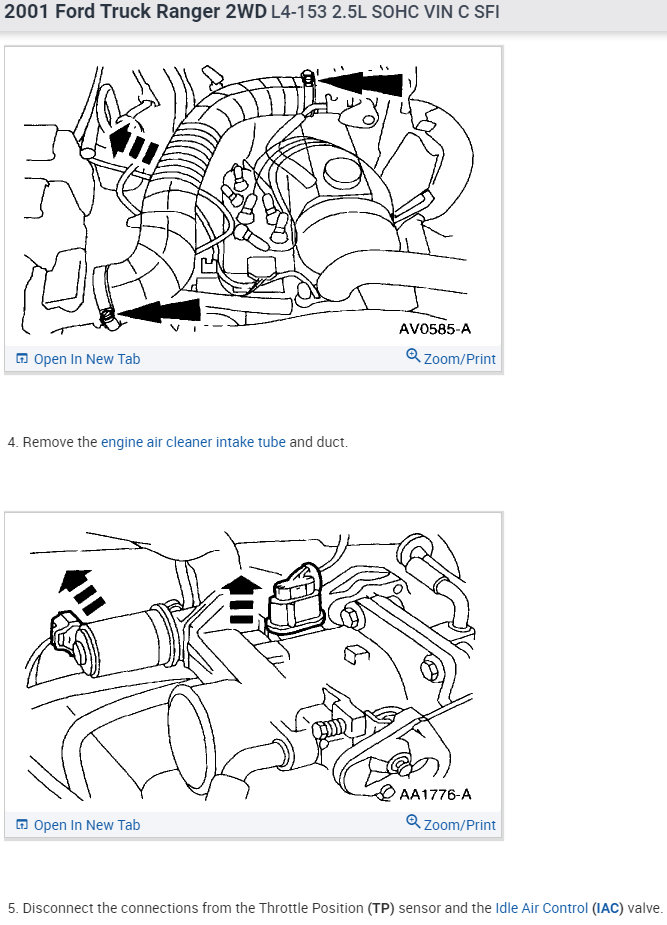 2001 Ford Truck Ranger 2WD L4-153 2.5L SOHC VIN C SFI

AV0585-A

Open In New Tab

Zoom/Print

4. Remove the engine air cleaner intake tube and duct.

AA1776-A

Open In New Tab

Zoom/Print

5. Disconnect the connections from the Throttle Position (TP) sensor and the Idle Air Control (IAC) valve.