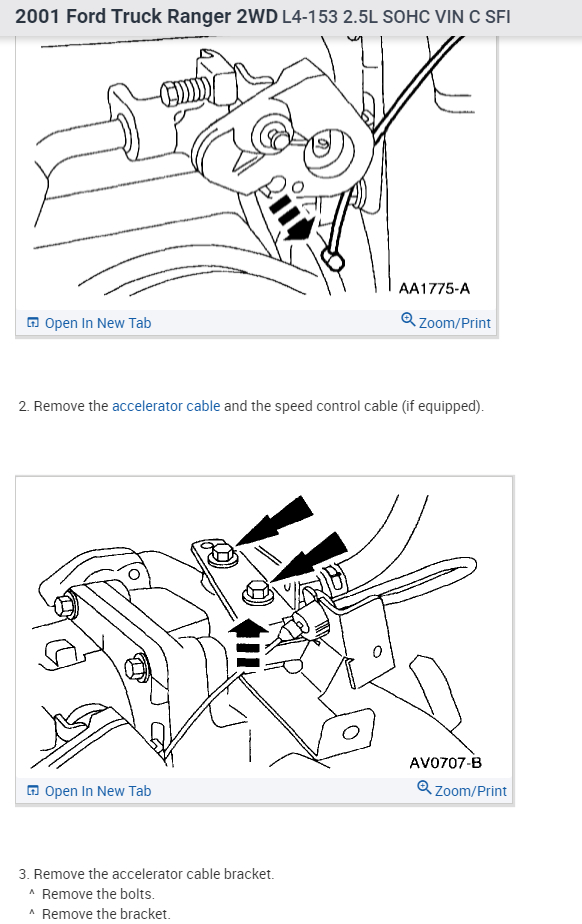 2001 Ford Truck Ranger 2WD L4-153 2.5L SOHC VIN C SFI

AA1775-A

Open In New Tab

Zoom/Print

2. Remove the accelerator cable and the speed control cable (if equipped).

AV0707-B

Open In New Tab

Zoom/Print

3. Remove the accelerator cable bracket.

^ Remove the bolts.

^ Remove the bracket.