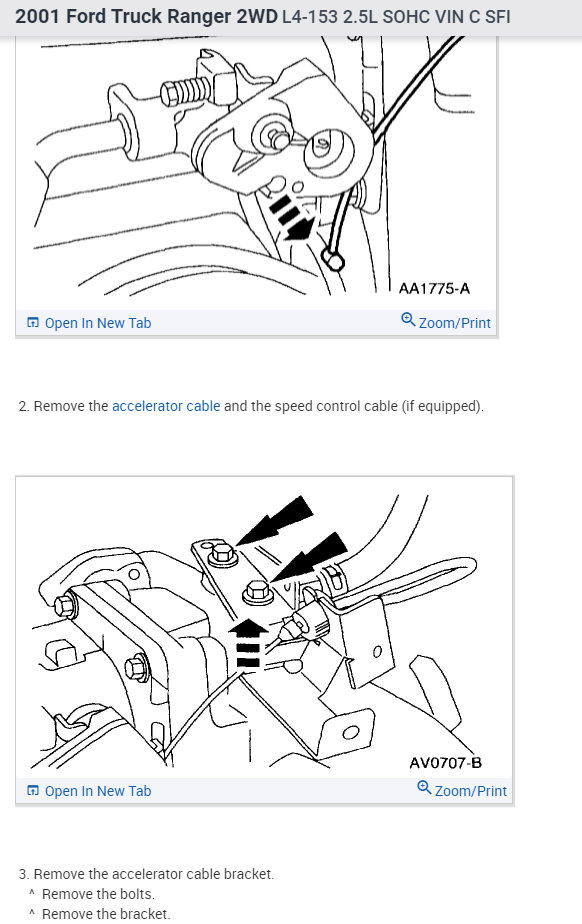 2001 Ford Truck Ranger 2WD L4-153 2.5L SOHC VIN C SFI

AA1775-A

Open In New Tab

Zoom/Print

2. Remove the accelerator cable and the speed control cable (if equipped).

AV0707-B

Open In New Tab

Zoom/Print

3. Remove the accelerator cable bracket.
^ Remove the bolts.
^ Remove the bracket.