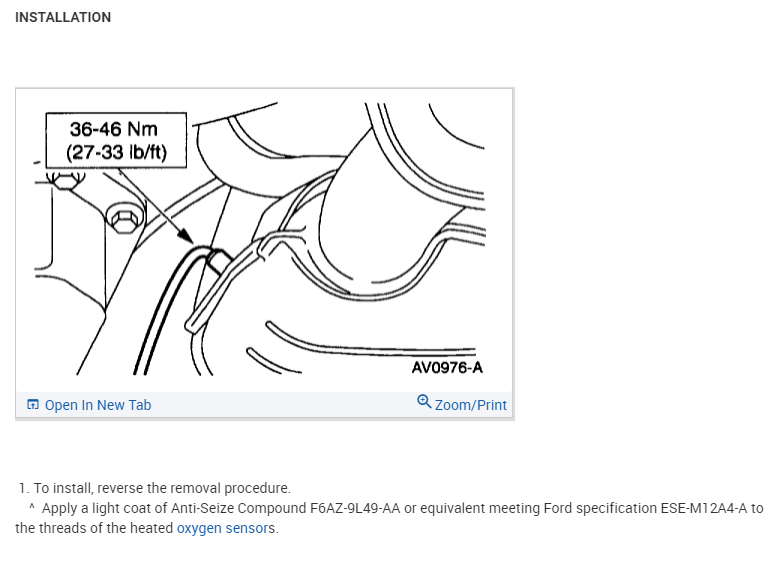 INSTALLATION

36-46 Nm
(27-33 lb/ft)

AV0976-A

Open In New Tab

Zoom/Print

1. To install, reverse the removal procedure.
^ Apply a light coat of Anti-Seize Compound F6AZ-9L49-AA or equivalent meeting Ford specification ESE-M12A4-A to the threads of the heated oxygen sensors.