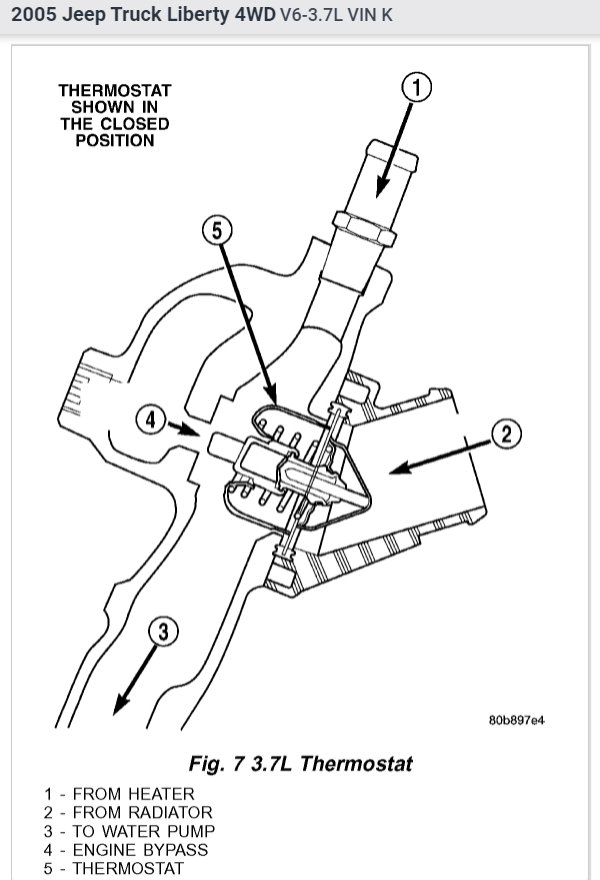 2005 Jeep Truck Liberty 4WD V6-3.7L VIN K

THERMOSTAT SHOWN IN THE CLOSED POSITION

1

5

4

2

3

80b897e4

Fig. 7 3.7L Thermostat

1 - FROM HEATER
2 - FROM RADIATOR
3 - TO WATER PUMP
4 - ENGINE BYPASS
5 - THERMOSTAT