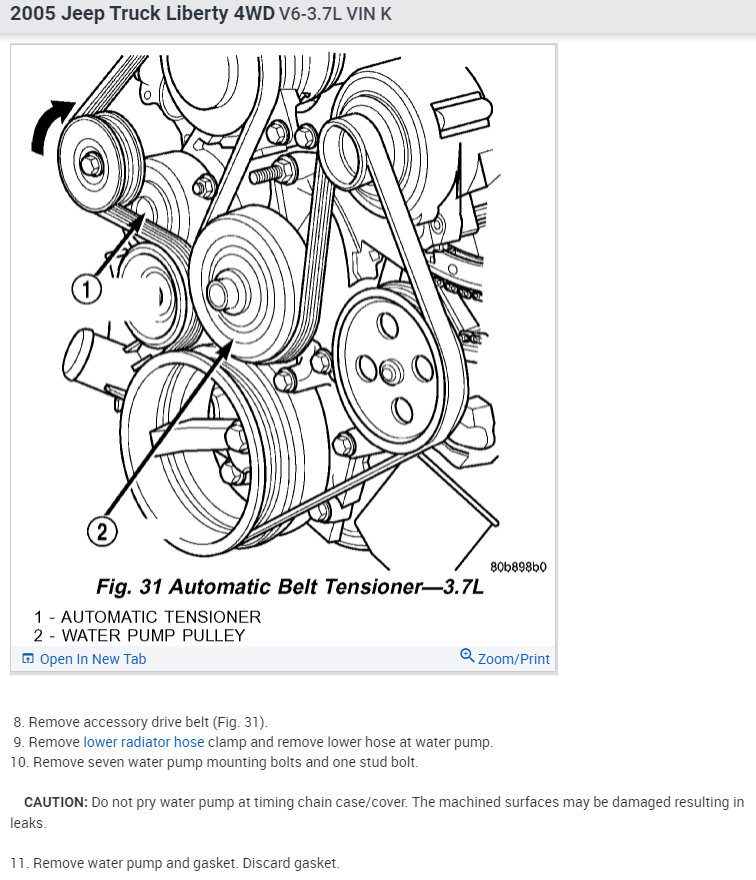 2005 Jeep Truck Liberty 4WD V6-3.7L VIN K

1

2

80b898b0

Fig. 31 Automatic Belt Tensioner—3.7L

1 - AUTOMATIC TENSIONER
2 - WATER PUMP PULLEY

Open In New Tab

Zoom/Print

8. Remove accessory drive belt (Fig. 31).
9. Remove lower radiator hose clamp and remove lower hose at water pump.
10. Remove seven water pump mounting bolts and one stud bolt.

CAUTION: Do not pry water pump at timing chain case/cover. The machined surfaces may be damaged resulting in leaks.

11. Remove water pump and gasket. Discard gasket.