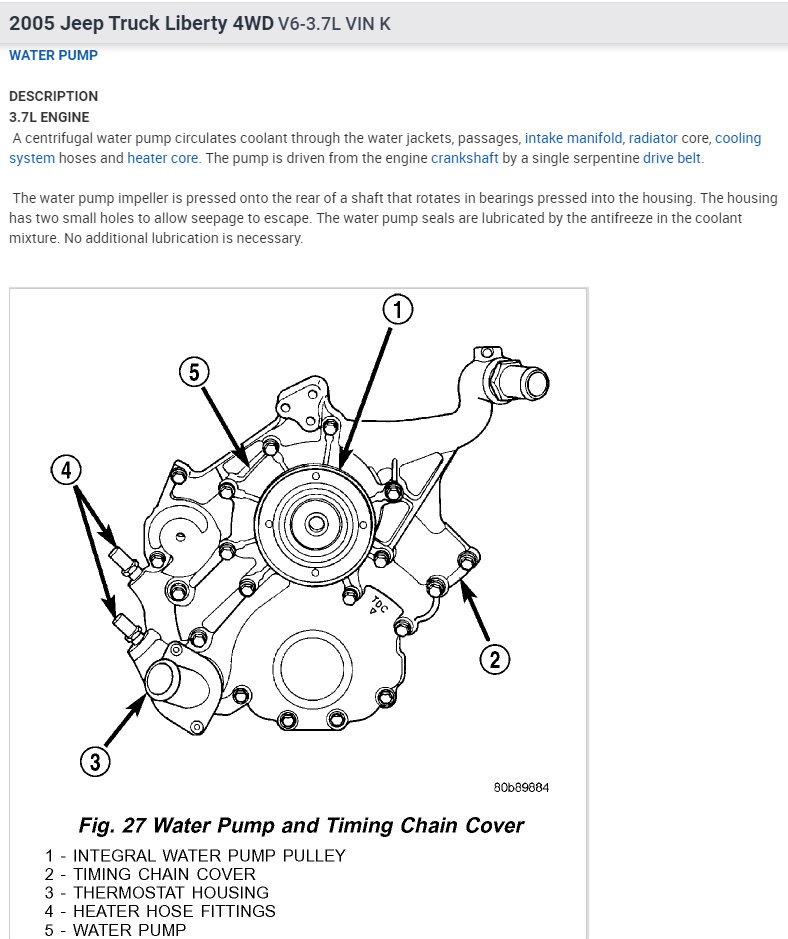 2005 Jeep Truck Liberty 4WD V6-3.7L VIN K

WATER PUMP

DESCRIPTION
3.7L ENGINE
A centrifugal water pump circulates coolant through the water jackets, passages, intake manifold, radiator core, cooling system hoses and heater core. The pump is driven from the engine crankshaft by a single serpentine drive belt.

The water pump impeller is pressed onto the rear of a shaft that rotates in bearings pressed into the housing. The housing has two small holes to allow seepage to escape. The water pump seals are lubricated by the antifreeze in the coolant mixture. No additional lubrication is necessary.

1
5
4
TDC
2
3
80b89684

Fig. 27 Water Pump and Timing Chain Cover
1 - INTEGRAL WATER PUMP PULLEY
2 - TIMING CHAIN COVER
3 - THERMOSTAT HOUSING
4 - HEATER HOSE FITTINGS
5 - WATER PUMP