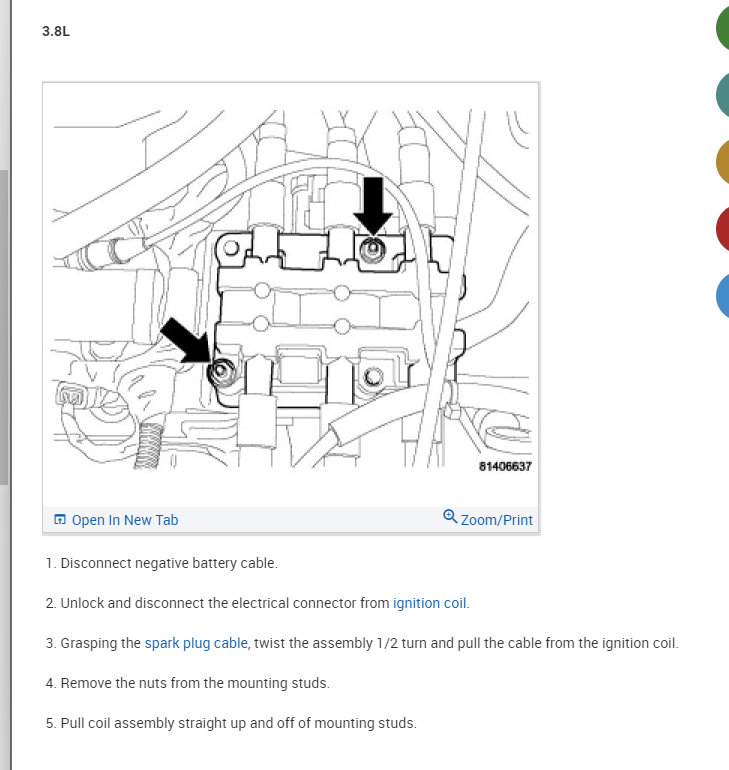 3.8L

81406637

Open In New Tab

Zoom/Print

1. Disconnect negative battery cable.

2. Unlock and disconnect the electrical connector from ignition coil.

3. Grasping the spark plug cable, twist the assembly 1/2 turn and pull the cable from the ignition coil.

4. Remove the nuts from the mounting studs.

5. Pull coil assembly straight up and off of mounting studs.