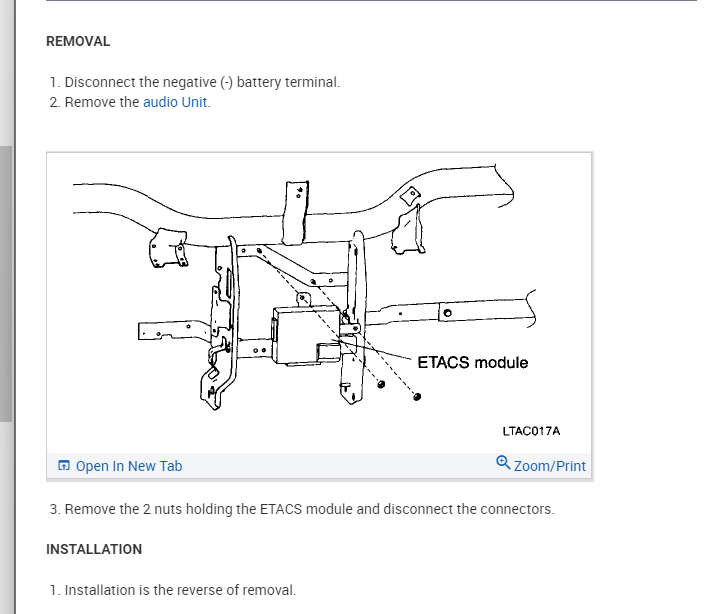 REMOVAL

1. Disconnect the negative (-) battery terminal.
2. Remove the audio Unit.

ETACS module

LTAC017A

Open In New Tab

Zoom/Print

3. Remove the 2 nuts holding the ETACS module and disconnect the connectors.

INSTALLATION

1. Installation is the reverse of removal.