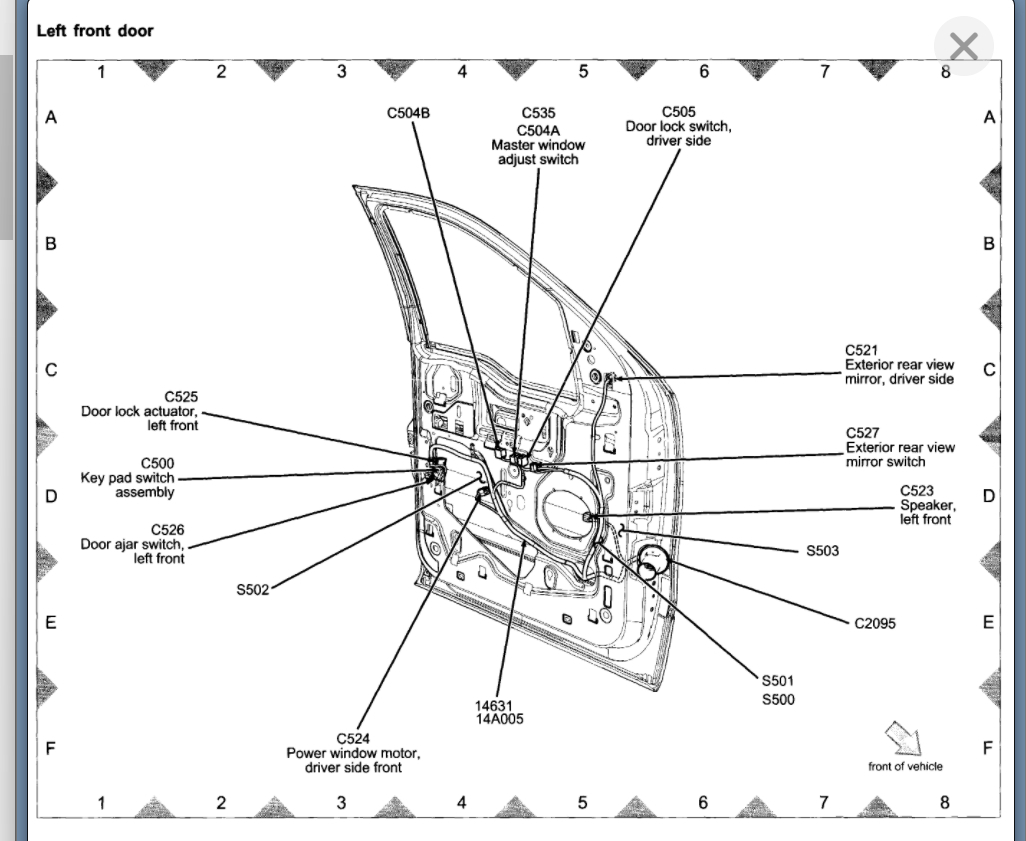 Left front door

1 2 3 4 5 6 7 8

A
B
C
D
E
F

C504B

C535
C504A
Master window adjust switch

C505
Door lock switch, driver side

C521
Exterior rear view mirror, driver side

C525
Door lock actuator, left front

C527
Exterior rear view mirror switch

C500
Key pad switch assembly

C523
Speaker, left front

C526
Door ajar switch, left front

S503

S502

C2095

S501
S500

14631
14A005

C524
Power window motor, driver side front

front of vehicle

A
B
C
D
E
F

1 2 3 4 5 6 7 8