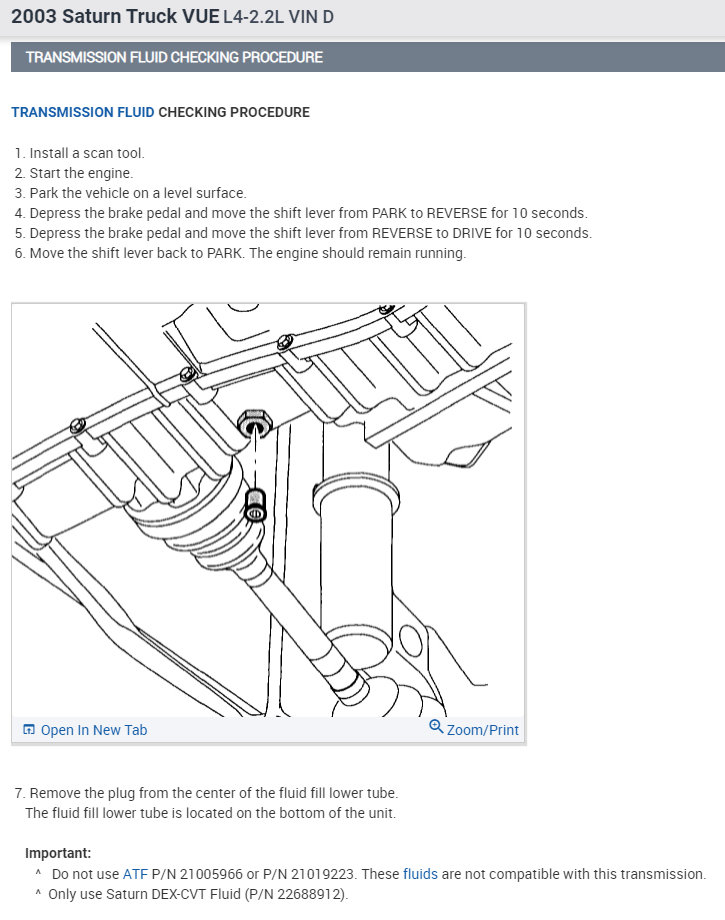 2003 Saturn Truck VUE L4-2.2L VIN D

TRANSMISSION FLUID CHECKING PROCEDURE

TRANSMISSION FLUID CHECKING PROCEDURE

1. Install a scan tool.
2. Start the engine.
3. Park the vehicle on a level surface.
4. Depress the brake pedal and move the shift lever from PARK to REVERSE for 10 seconds.
5. Depress the brake pedal and move the shift lever from REVERSE to DRIVE for 10 seconds.
6. Move the shift lever back to PARK. The engine should remain running.

Open In New Tab

Zoom/Print

7. Remove the plug from the center of the fluid fill lower tube.
The fluid fill lower tube is located on the bottom of the unit.

Important:
^ Do not use ATF P/N 21005966 or P/N 21019223. These fluids are not compatible with this transmission.
^ Only use Saturn DEX-CVT Fluid (P/N 22688912).