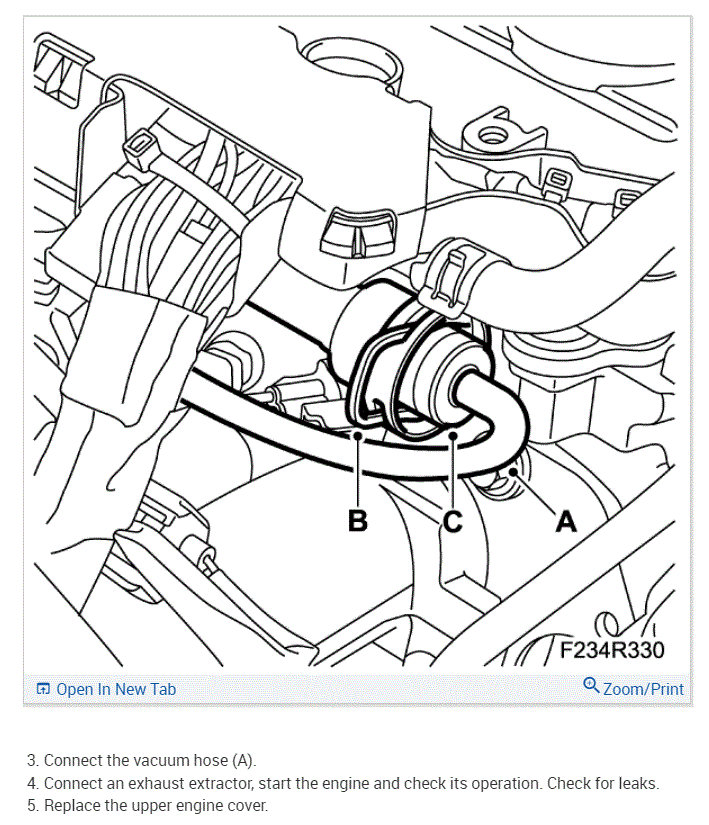 B
C
A
F234R330

Open In New Tab
Zoom/Print

3. Connect the vacuum hose (A).
4. Connect an exhaust extractor, start the engine and check its operation. Check for leaks.
5. Replace the upper engine cover.