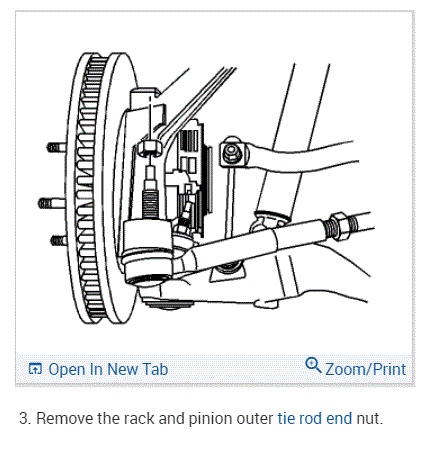 Open In New Tab

Zoom/Print

3. Remove the rack and pinion outer tie rod end nut.