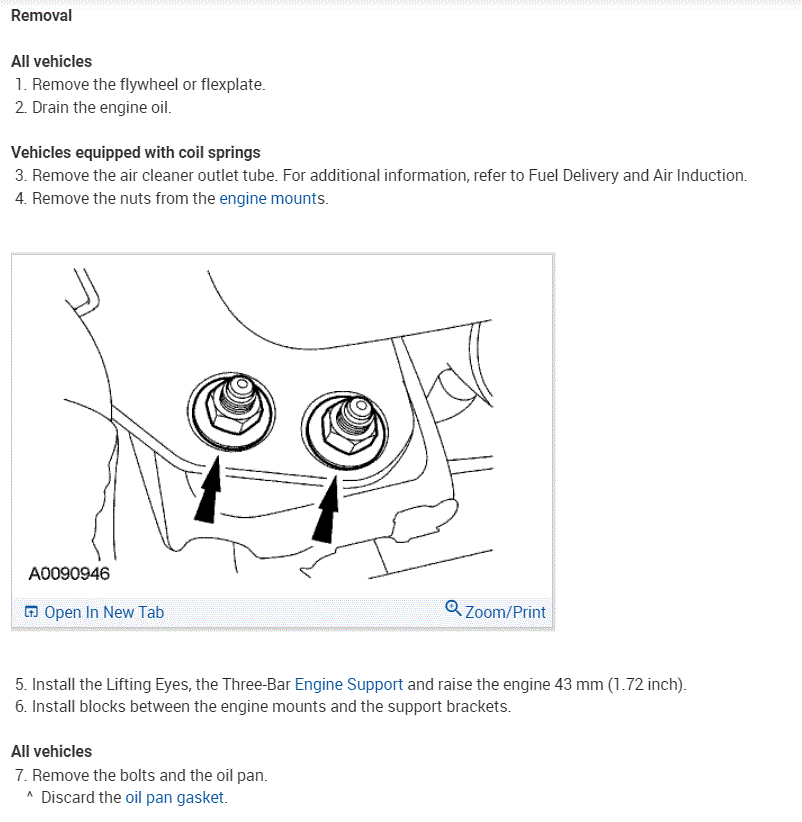 Removal

All vehicles
1. Remove the flywheel or flexplate.
2. Drain the engine oil.

Vehicles equipped with coil springs
3. Remove the air cleaner outlet tube. For additional information, refer to Fuel Delivery and Air Induction.
4. Remove the nuts from the engine mounts.

A0090946

Open In New Tab

Zoom/Print

5. Install the Lifting Eyes, the Three-Bar Engine Support and raise the engine 43 mm (1.72 inch).
6. Install blocks between the engine mounts and the support brackets.

All vehicles
7. Remove the bolts and the oil pan.
^ Discard the oil pan gasket.