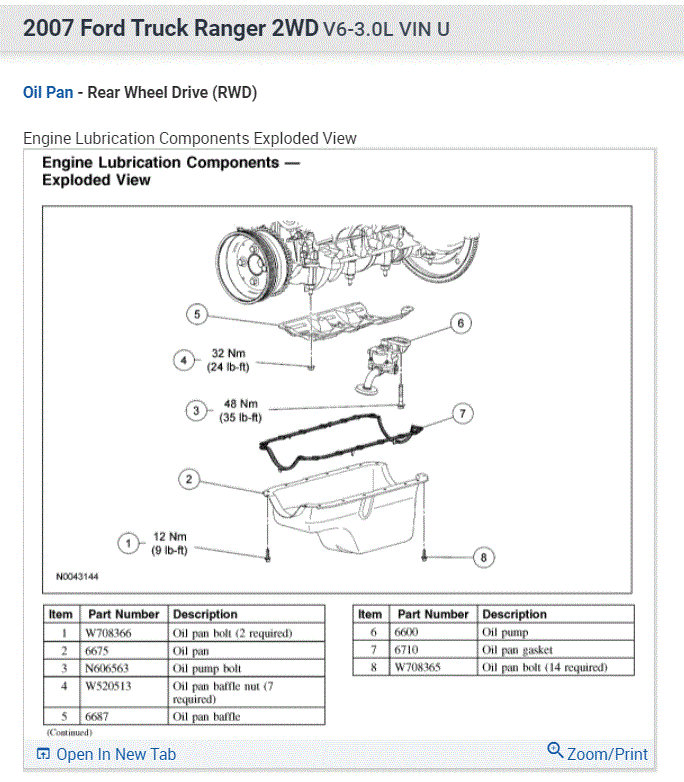 2007 Ford Truck Ranger 2WD V6-3.0L VIN U

Oil Pan - Rear Wheel Drive (RWD)

Engine Lubrication Components Exploded View

Engine Lubrication Components — Exploded View

5

6

4 32 Nm (24 lb-ft)

3 48 Nm (35 lb-ft)

7

2

1 12 Nm (9 lb-ft)

8

N0043144

| Item | Part Number | Description |
|---|---|---|
| 1 | W708366 | Oil pan bolt (2 required) |
| 2 | 6675 | Oil pan |
| 3 | N606563 | Oil pump bolt |
| 4 | W520513 | Oil pan baffle nut (7 required) |
| 5 | 6687 | Oil pan baffle |

(Continued)

| Item | Part Number | Description |
|---|---|---|
| 6 | 6600 | Oil pump |
| 7 | 6710 | Oil pan gasket |
| 8 | W708365 | Oil pan bolt (14 required) |

Open In New Tab

Zoom/Print