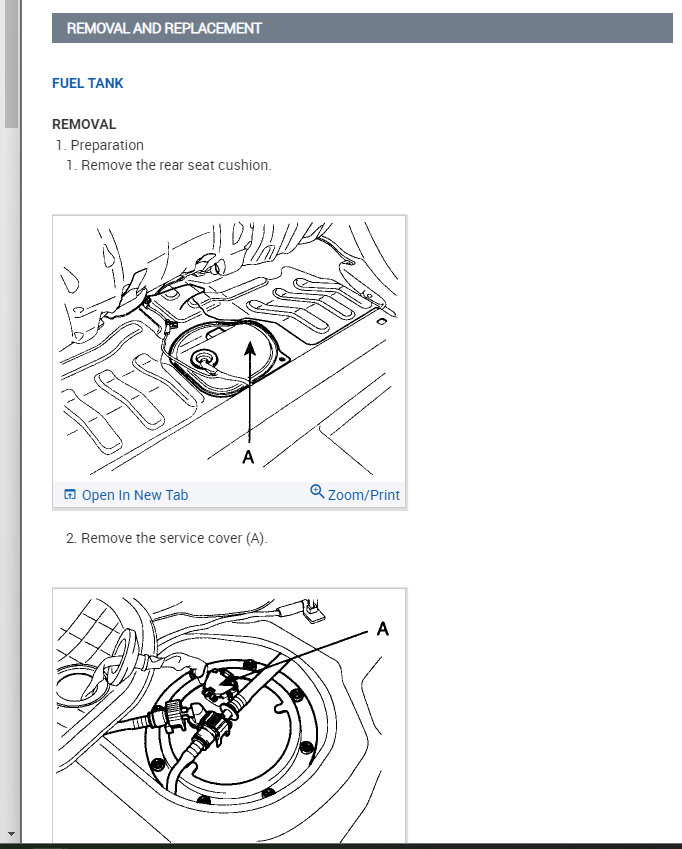 REMOVAL AND REPLACEMENT

FUEL TANK

REMOVAL

1. Preparation

1. Remove the rear seat cushion.

A

Open In New Tab

Zoom/Print

2. Remove the service cover (A).

A