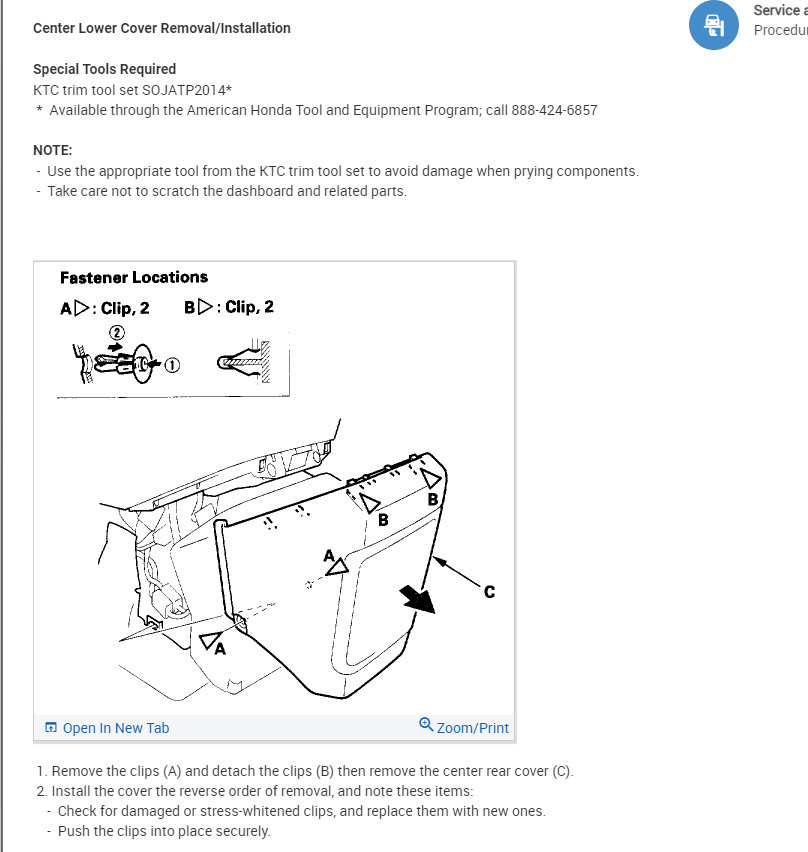 Center Lower Cover Removal/Installation

Service a
Procedur

Special Tools Required
KTC trim tool set SOJATP2014*
* Available through the American Honda Tool and Equipment Program; call 888-424-6857

NOTE:
- Use the appropriate tool from the KTC trim tool set to avoid damage when prying components.
- Take care not to scratch the dashboard and related parts.

Fastener Locations
A▷: Clip, 2 B▷: Clip, 2
②
①

B
B
A
C
A

Open In New Tab
Zoom/Print

1. Remove the clips (A) and detach the clips (B) then remove the center rear cover (C).
2. Install the cover the reverse order of removal, and note these items:
- Check for damaged or stress-whitened clips, and replace them with new ones.
- Push the clips into place securely.