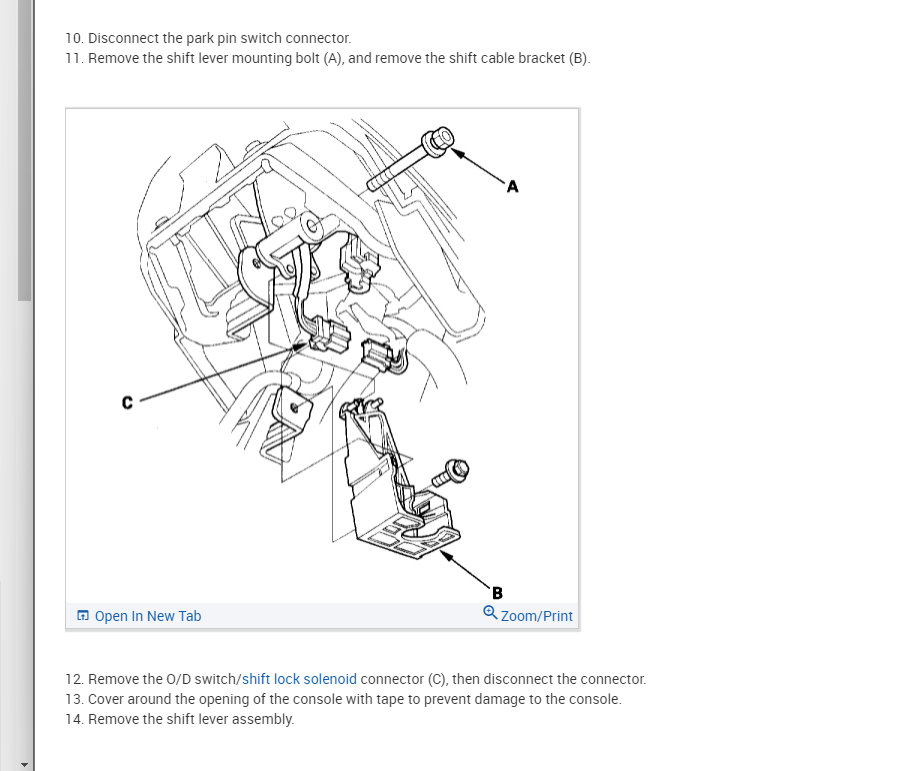 10. Disconnect the park pin switch connector.
11. Remove the shift lever mounting bolt (A), and remove the shift cable bracket (B).

A

C

B

Open In New Tab

Zoom/Print

12. Remove the O/D switch/shift lock solenoid connector (C), then disconnect the connector.
13. Cover around the opening of the console with tape to prevent damage to the console.
14. Remove the shift lever assembly.