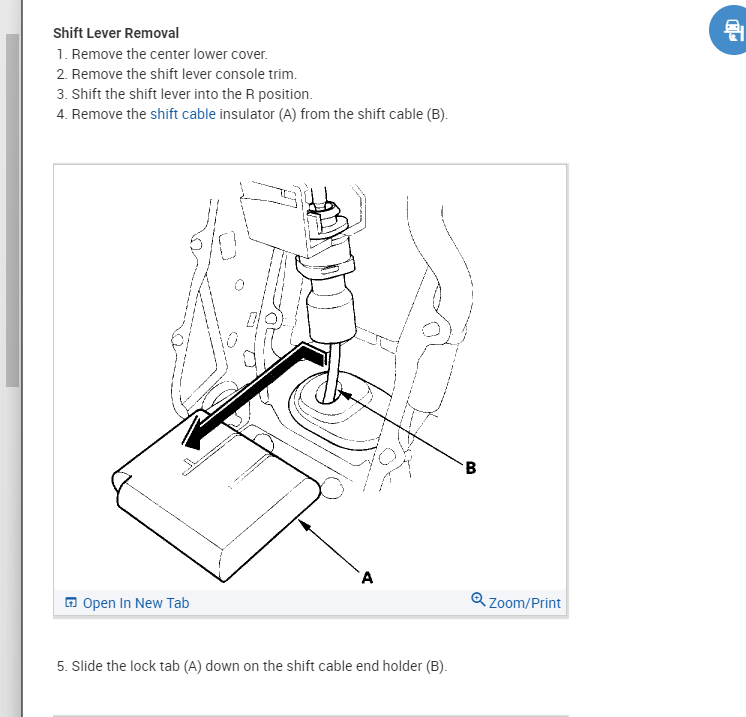 Shift Lever Removal

1. Remove the center lower cover.
2. Remove the shift lever console trim.
3. Shift the shift lever into the R position.
4. Remove the shift cable insulator (A) from the shift cable (B).

B

A

Open In New Tab

Zoom/Print

5. Slide the lock tab (A) down on the shift cable end holder (B).